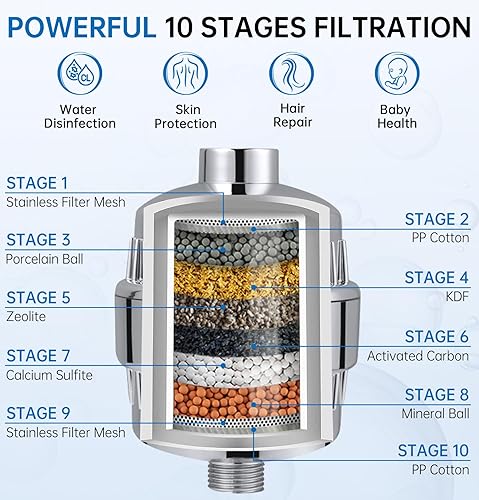 POWERFUL 10 STAGES FILTRATION

CL

Water Disinfection

Skin Protection

Hair Repair

Baby Health

STAGE 1
Stainless Filter Mesh

STAGE 2
PP Cotton

STAGE 3
Porcelain Ball

STAGE 4
KDF

STAGE 5
Zeolite

STAGE 6
Activated Carbon

STAGE 7
Calcium Sulfite

STAGE 8
Mineral Ball

STAGE 9
Stainless Filter Mesh

STAGE 10
PP Cotton