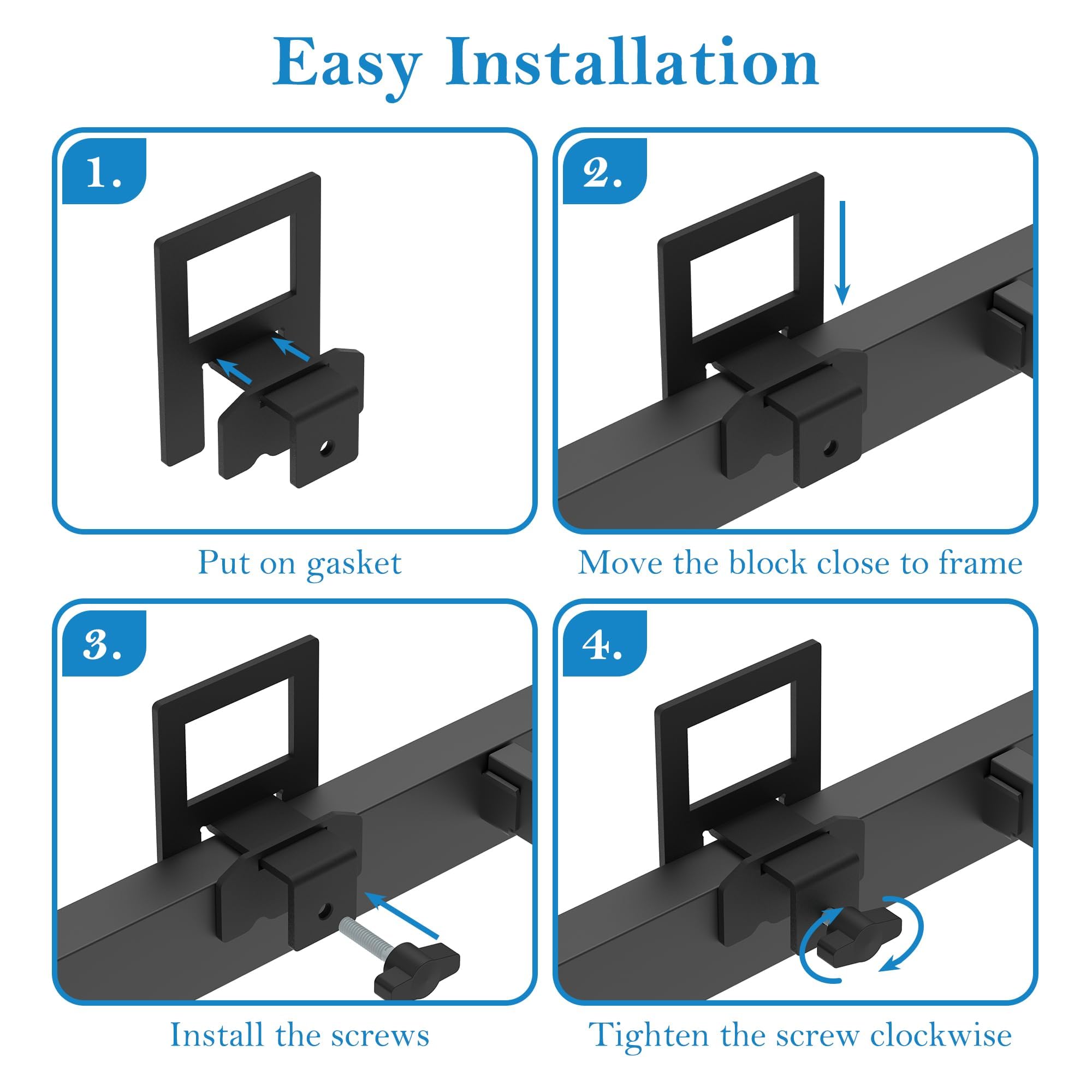 Easy Installation

1.

Put on gasket

2.

Move the block close to frame

3.

Install the screws

4.

Tighten the screw clockwise