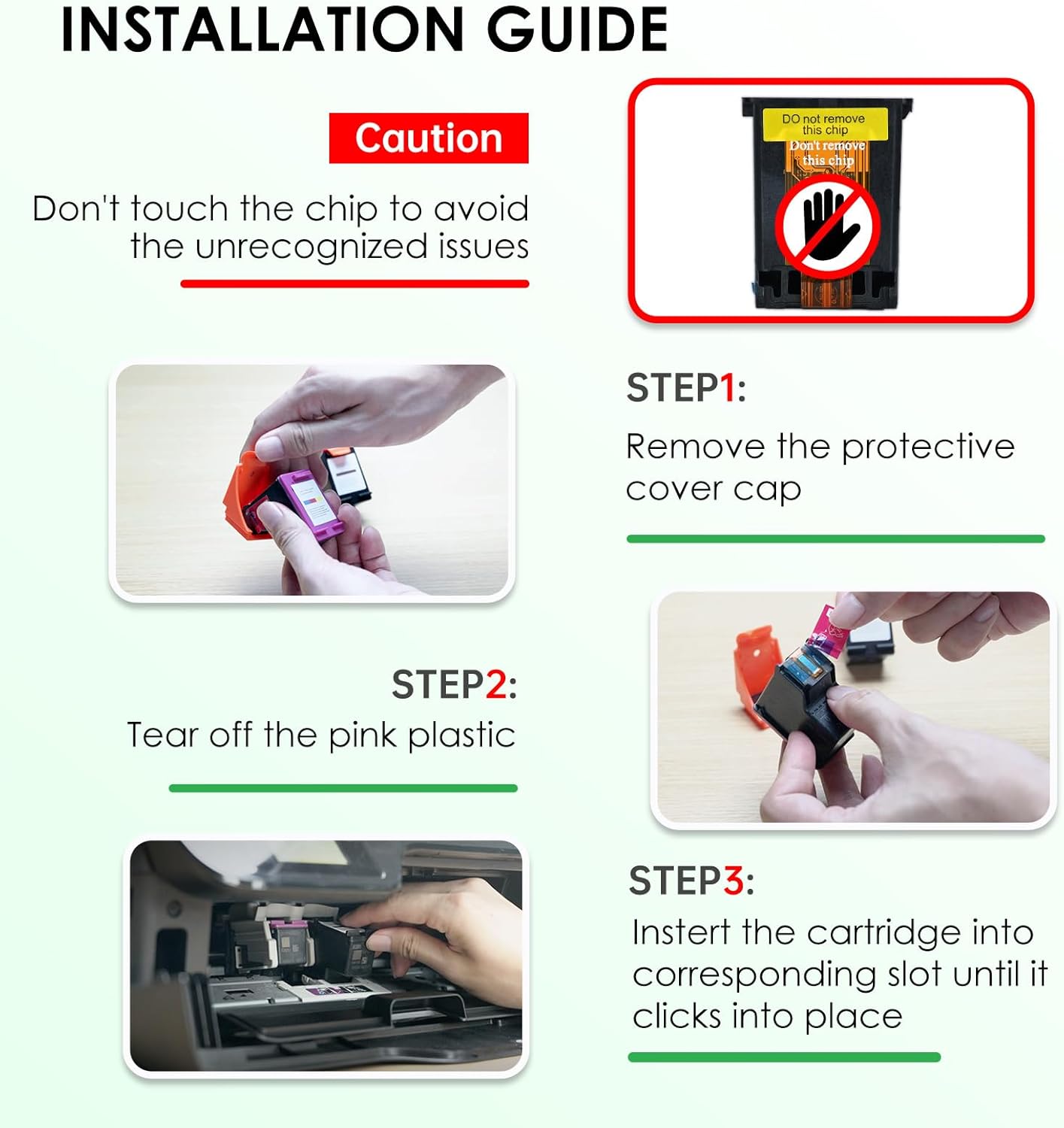 INSTALLATION GUIDE

Caution

Don't touch the chip to avoid the unrecognized issues

DO not remove this chip
Don't remove this chip

STEP1:

Remove the protective cover cap

STEP2:

Tear off the pink plastic

STEP3:

Instert the cartridge into corresponding slot until it clicks into place