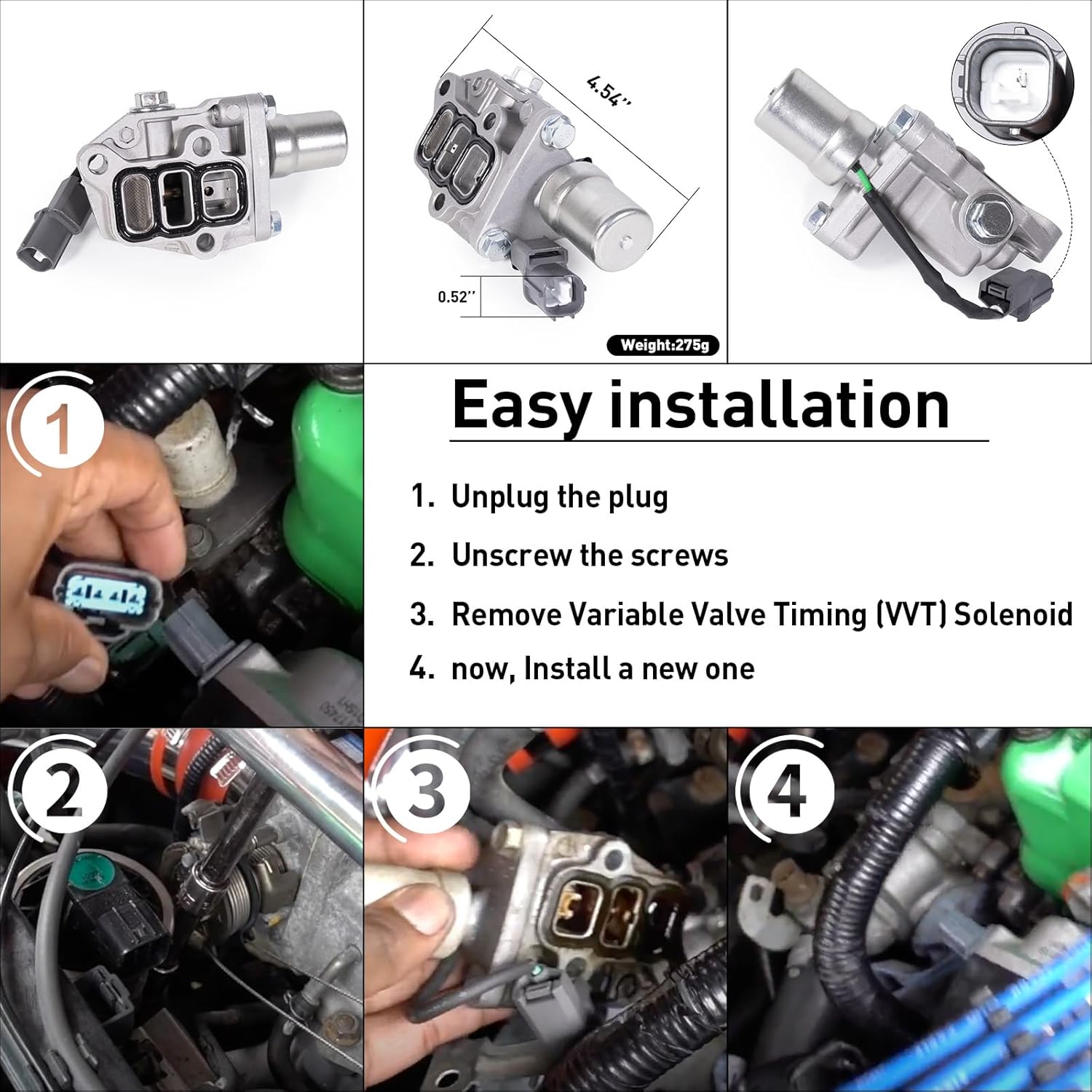 4.54''

0.52''

Weight:275g

1

Easy installation

1. Unplug the plug

2. Unscrew the screws

3. Remove Variable Valve Timing (VVT) Solenoid

4. now, Install a new one

2

3

4