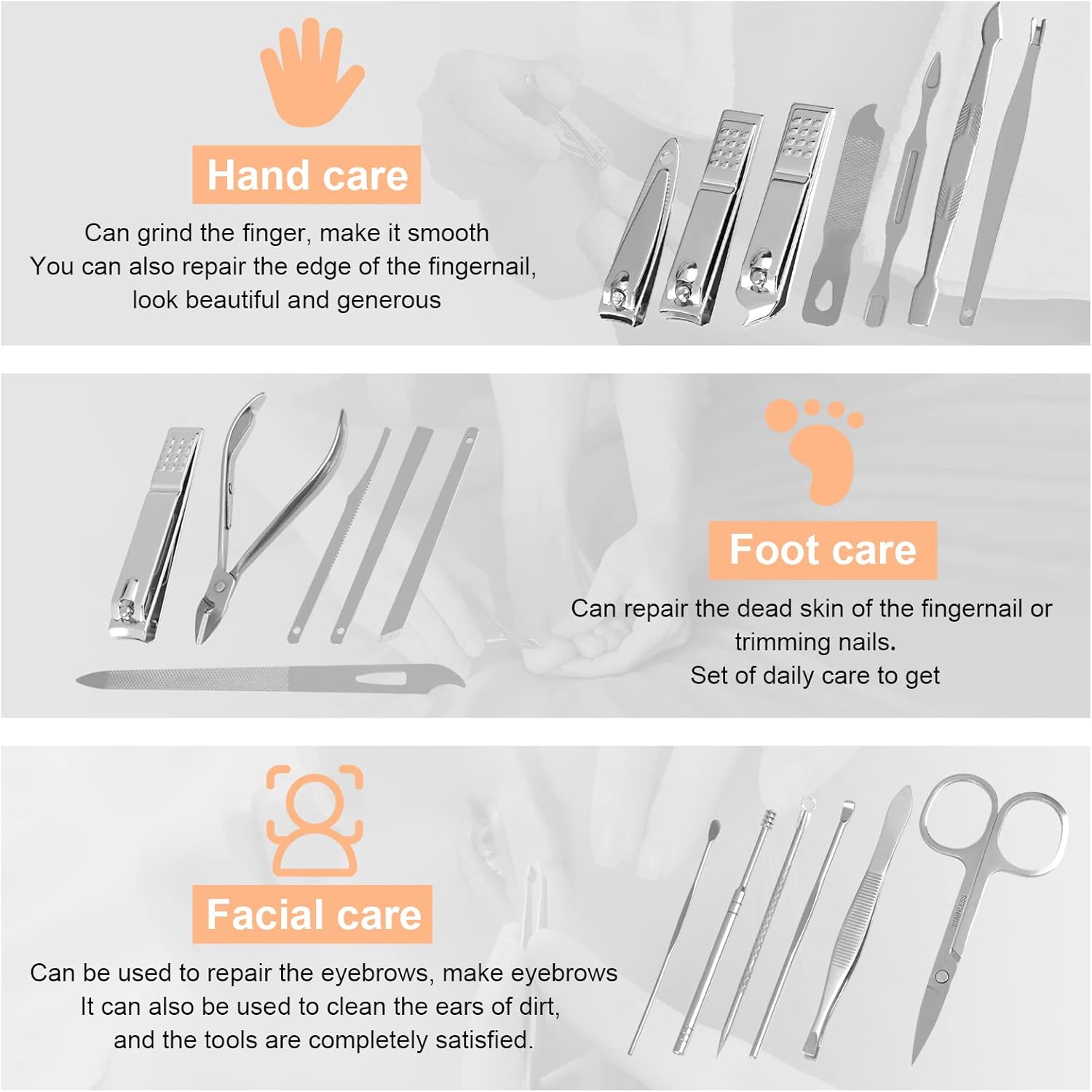 Hand care

Can grind the finger, make it smooth
You can also repair the edge of the fingernail, look beautiful and generous

Foot care

Can repair the dead skin of the fingernail or trimming nails.
Set of daily care to get

Facial care

Can be used to repair the eyebrows, make eyebrows
It can also be used to clean the ears of dirt, and the tools are completely satisfied.

STAINLESS