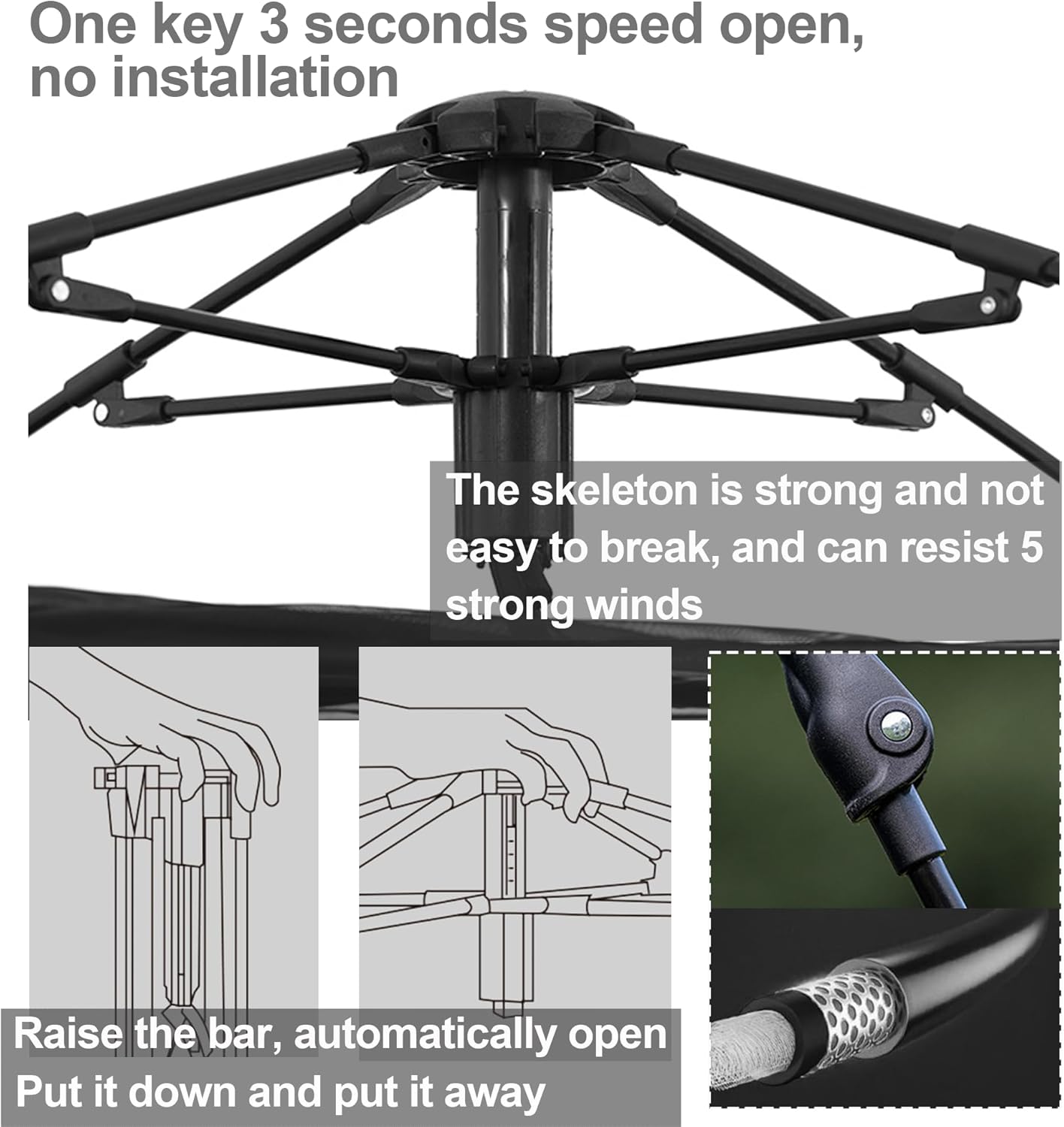 One key 3 seconds speed open, no installation

The skeleton is strong and not easy to break, and can resist 5 strong winds

Raise the bar, automatically open
Put it down and put it away