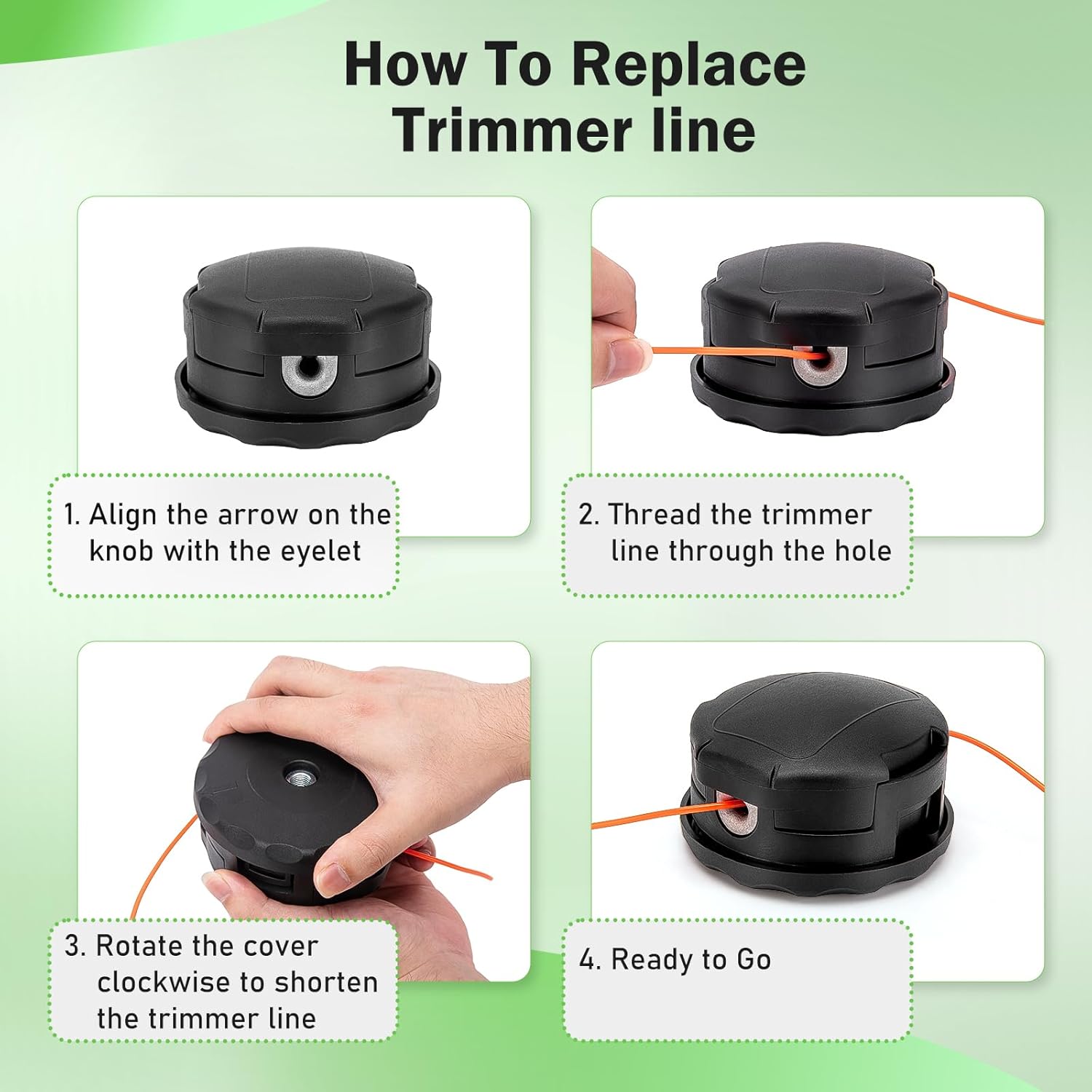 How To Replace Trimmer line

1. Align the arrow on the knob with the eyelet

2. Thread the trimmer line through the hole

3. Rotate the cover clockwise to shorten the trimmer line

4. Ready to Go