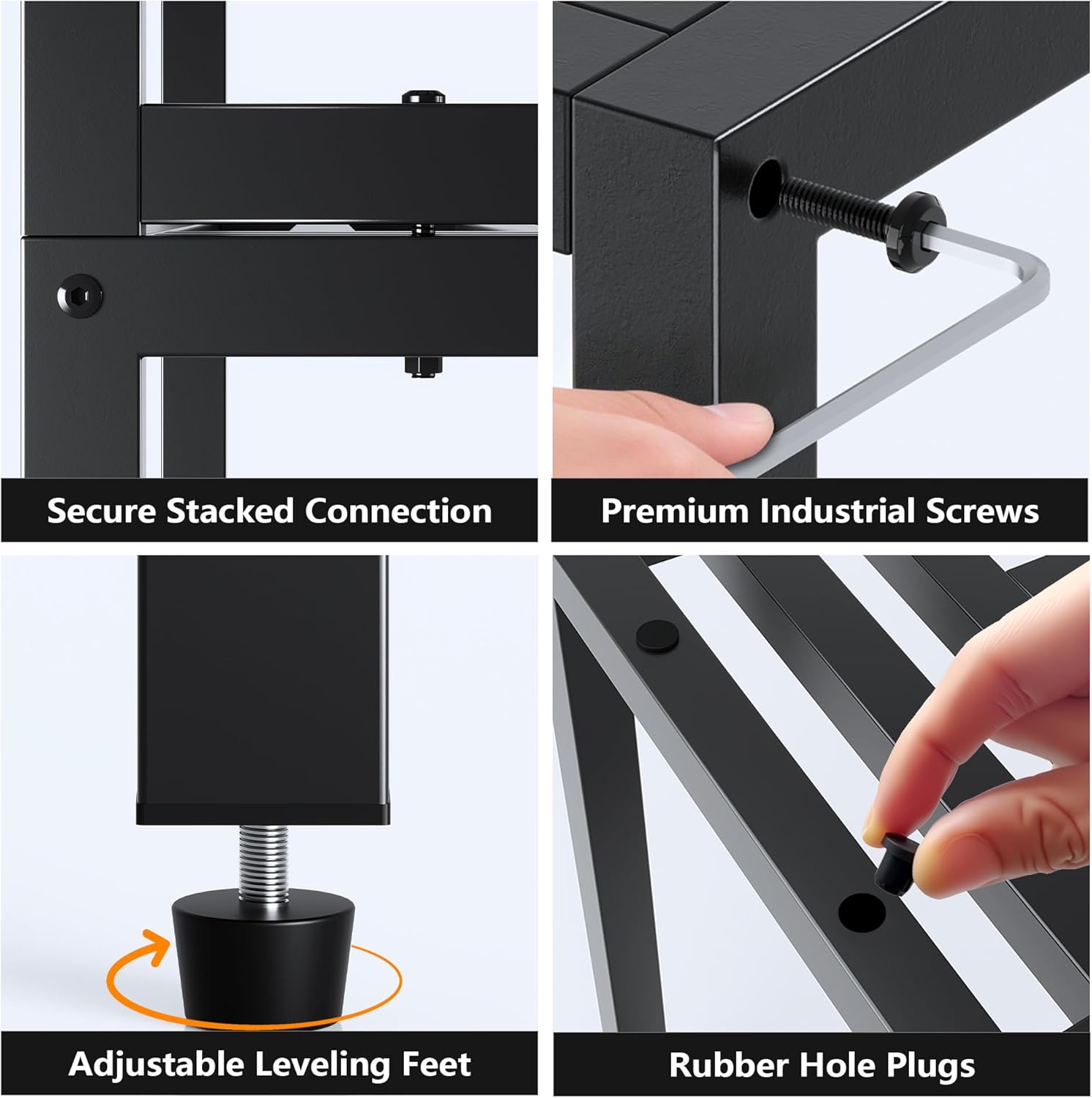 Secure Stacked Connection

Premium Industrial Screws

Adjustable Leveling Feet

Rubber Hole Plugs