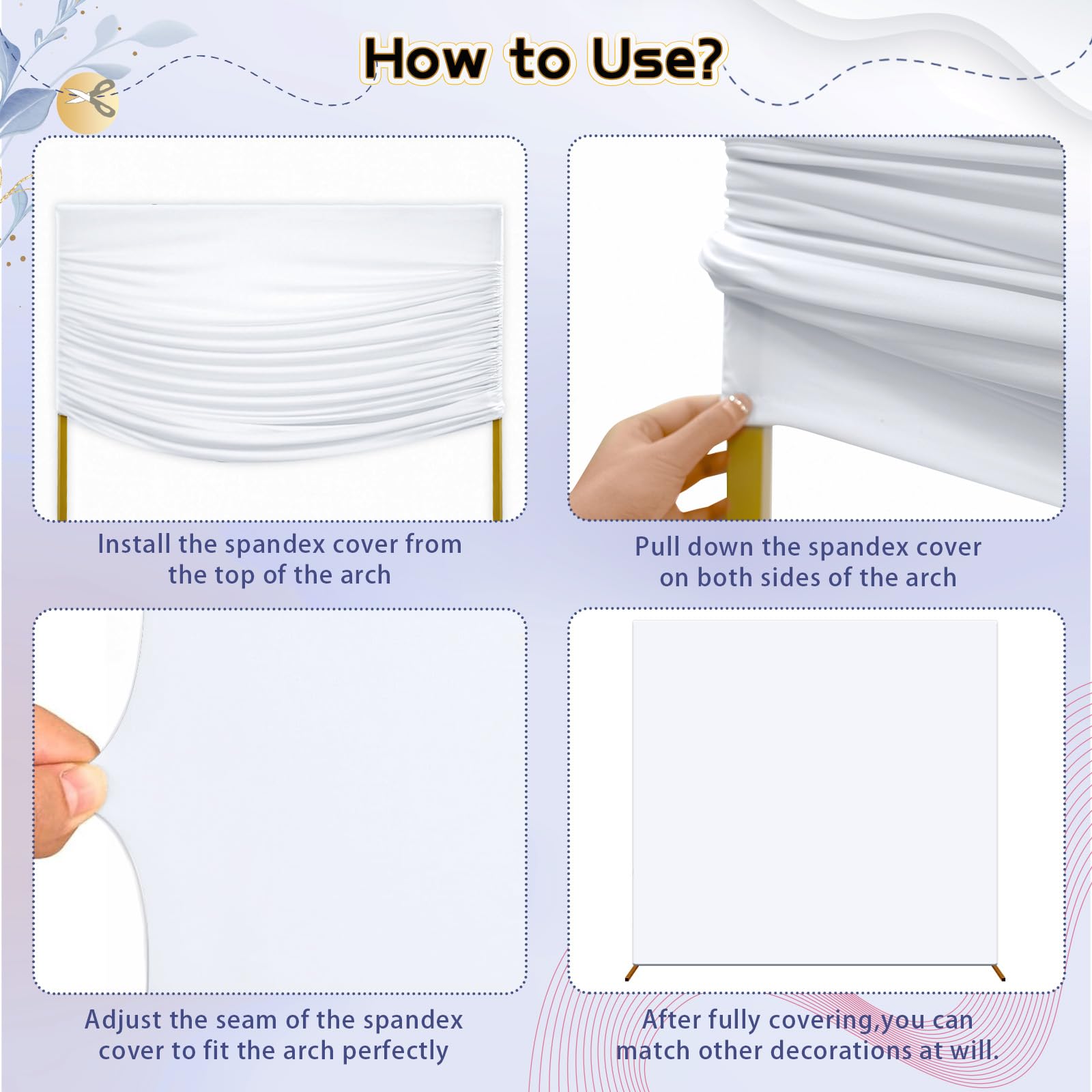 How to Use?

Install the spandex cover from the top of the arch

Pull down the spandex cover on both sides of the arch

Adjust the seam of the spandex cover to fit the arch perfectly

After fully covering,you can match other decorations at will.