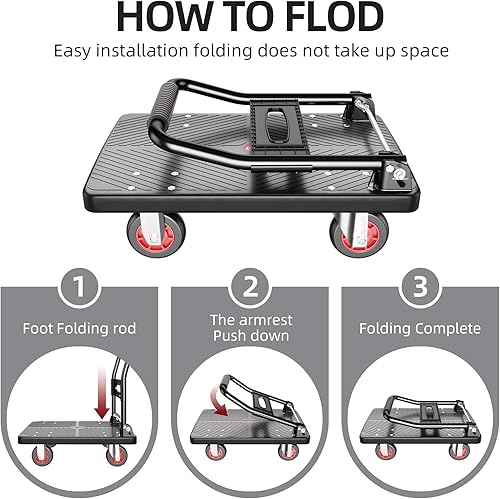 HOW TO FLOD

Easy installation folding does not take up space

1
Foot Folding rod

2
The armrest Push down

3
Folding Complete