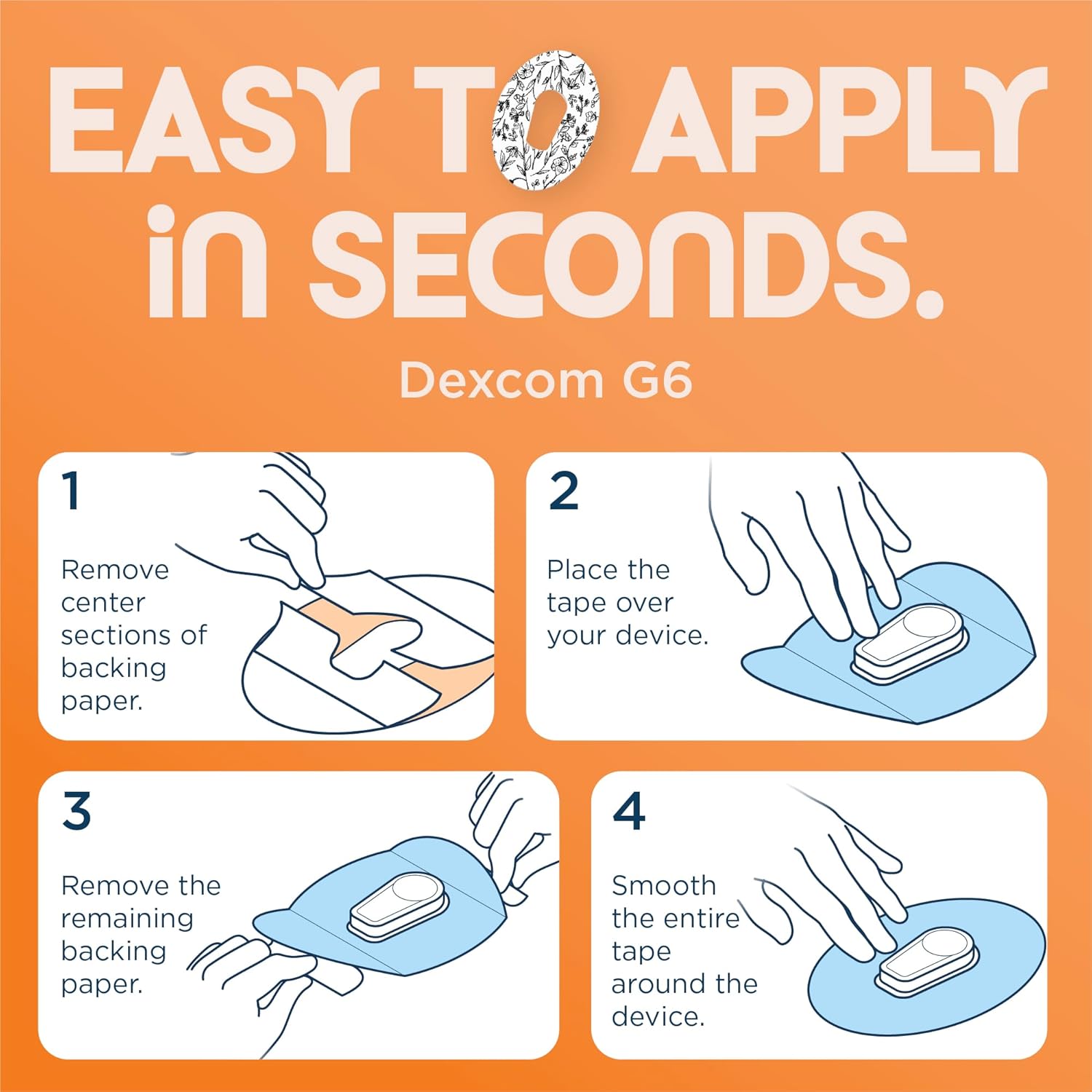 EASY TO APPLY in SECONDS.

Dexcom G6

1

Remove center sections of backing paper.

2

Place the tape over your device.

3

Remove the remaining backing paper.

4

Smooth the entire tape around the device.