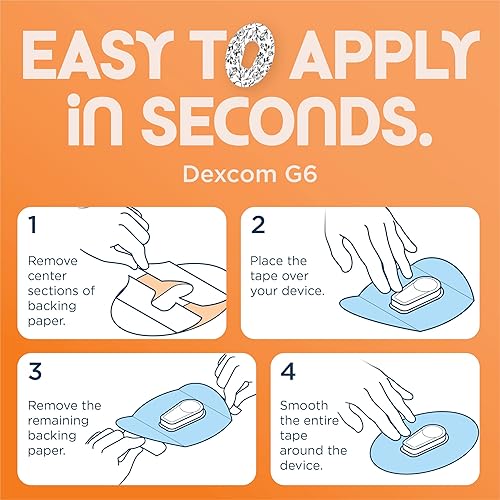 EASY TO APPLY in SECONDS.

Dexcom G6

1

Remove center sections of backing paper.

2

Place the tape over your device.

3

Remove the remaining backing paper.

4

Smooth the entire tape around the device.