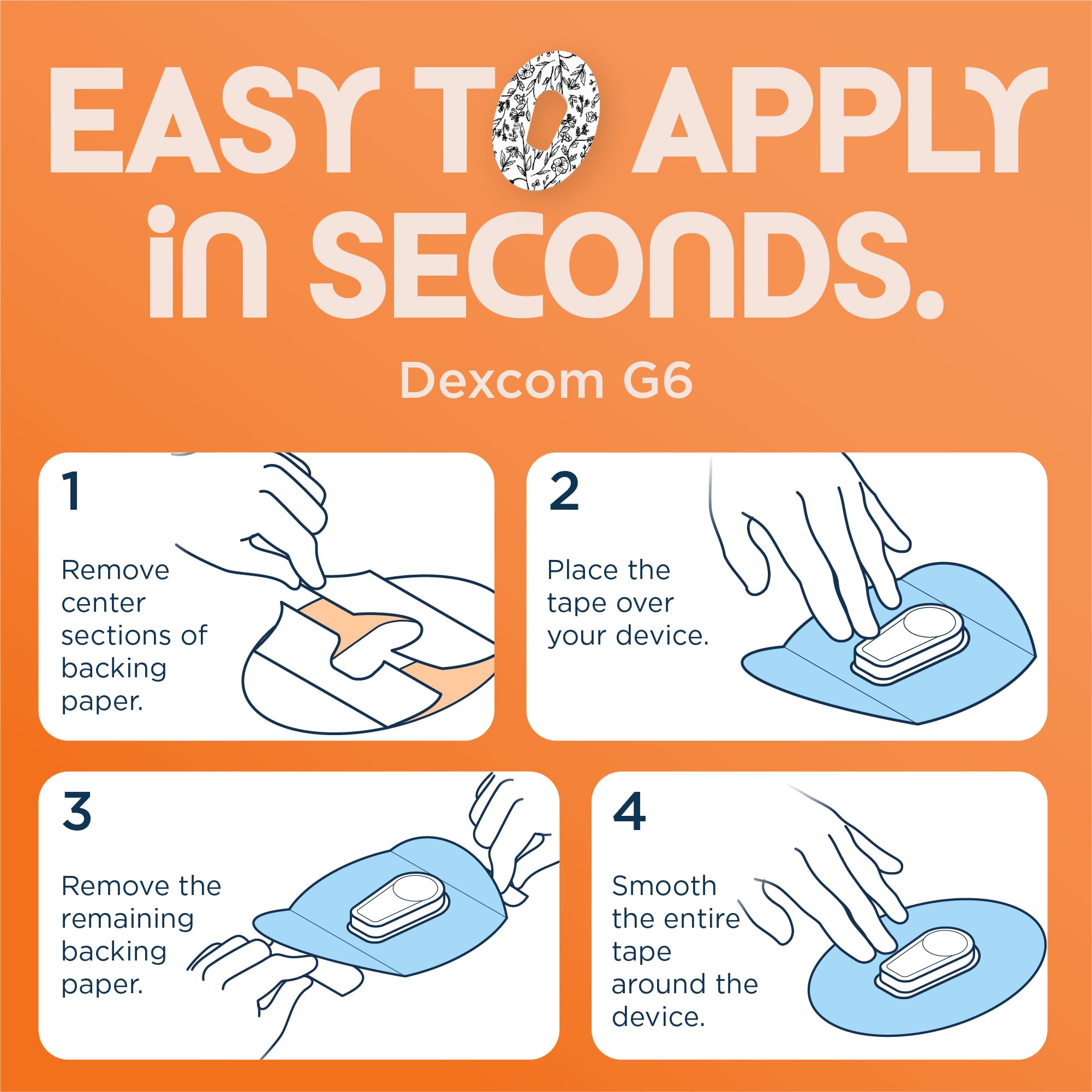 EASY TO APPLY in SECONDS.

Dexcom G6

1

Remove center sections of backing paper.

2

Place the tape over your device.

3

Remove the remaining backing paper.

4

Smooth the entire tape around the device.