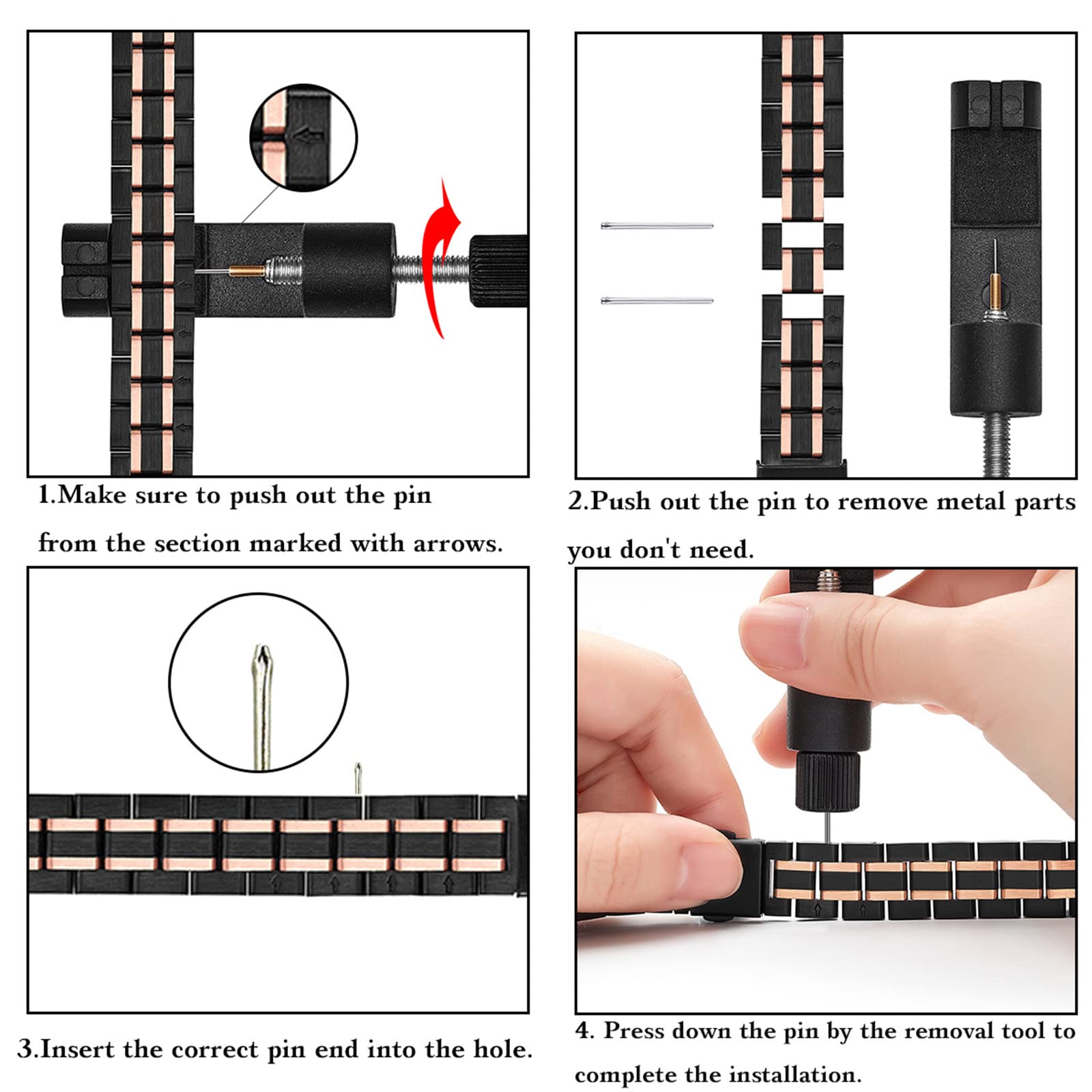 1.Make sure to push out the pin from the section marked with arrows.

2.Push out the pin to remove metal parts you don't need.

3.Insert the correct pin end into the hole.

4. Press down the pin by the removal tool to complete the installation.