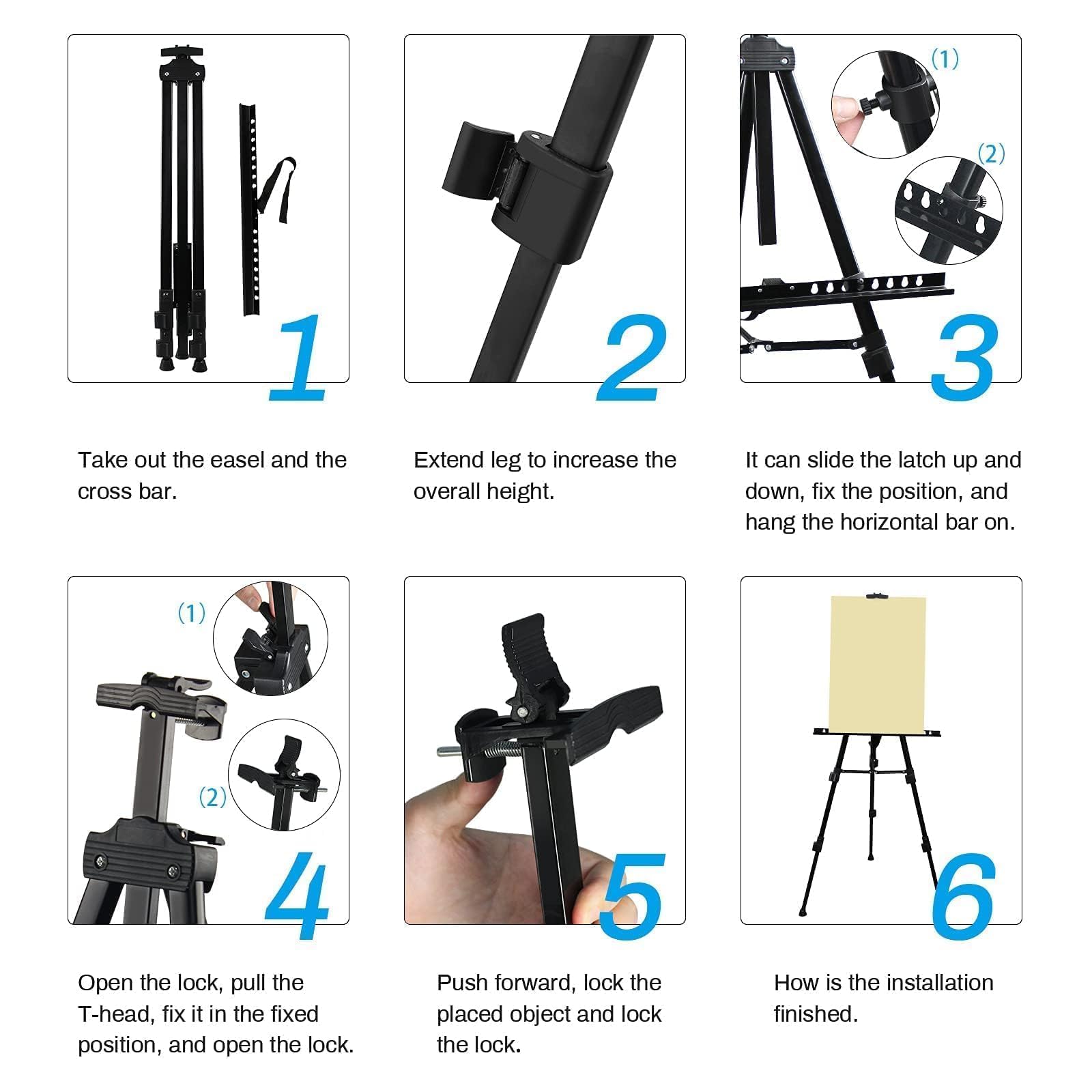 1

Take out the easel and the cross bar.

2

Extend leg to increase the overall height.

(1)

(2)

3

It can slide the latch up and down, fix the position, and hang the horizontal bar on.

(1)

(2)

4

Open the lock, pull the T-head, fix it in the fixed position, and open the lock.

5

Push forward, lock the placed object and lock the lock.

6

How is the installation finished.