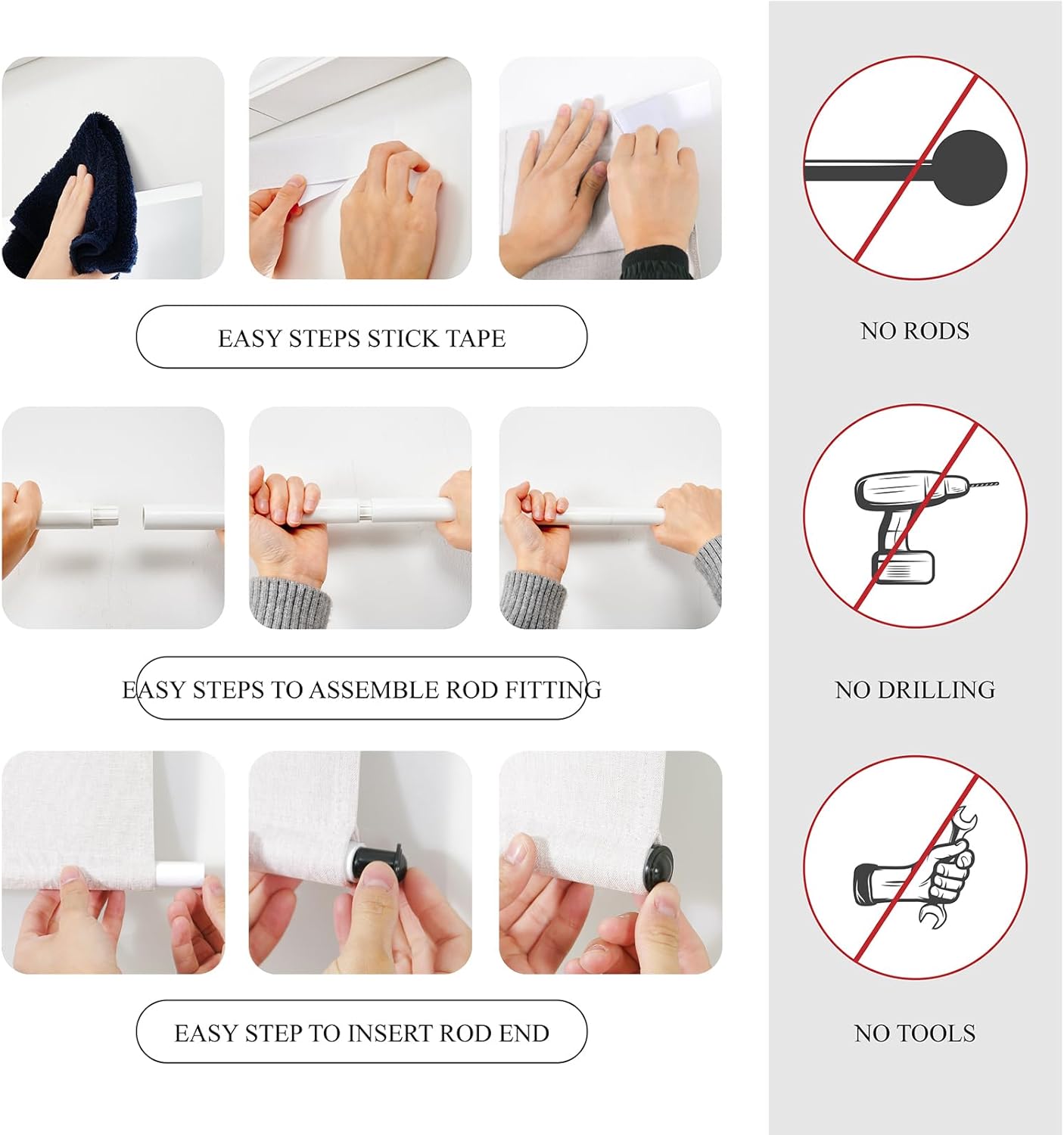 EASY STEPS STICK TAPE

EASY STEPS TO ASSEMBLE ROD FITTING

EASY STEP TO INSERT ROD END

NO RODS

NO DRILLING

NO TOOLS