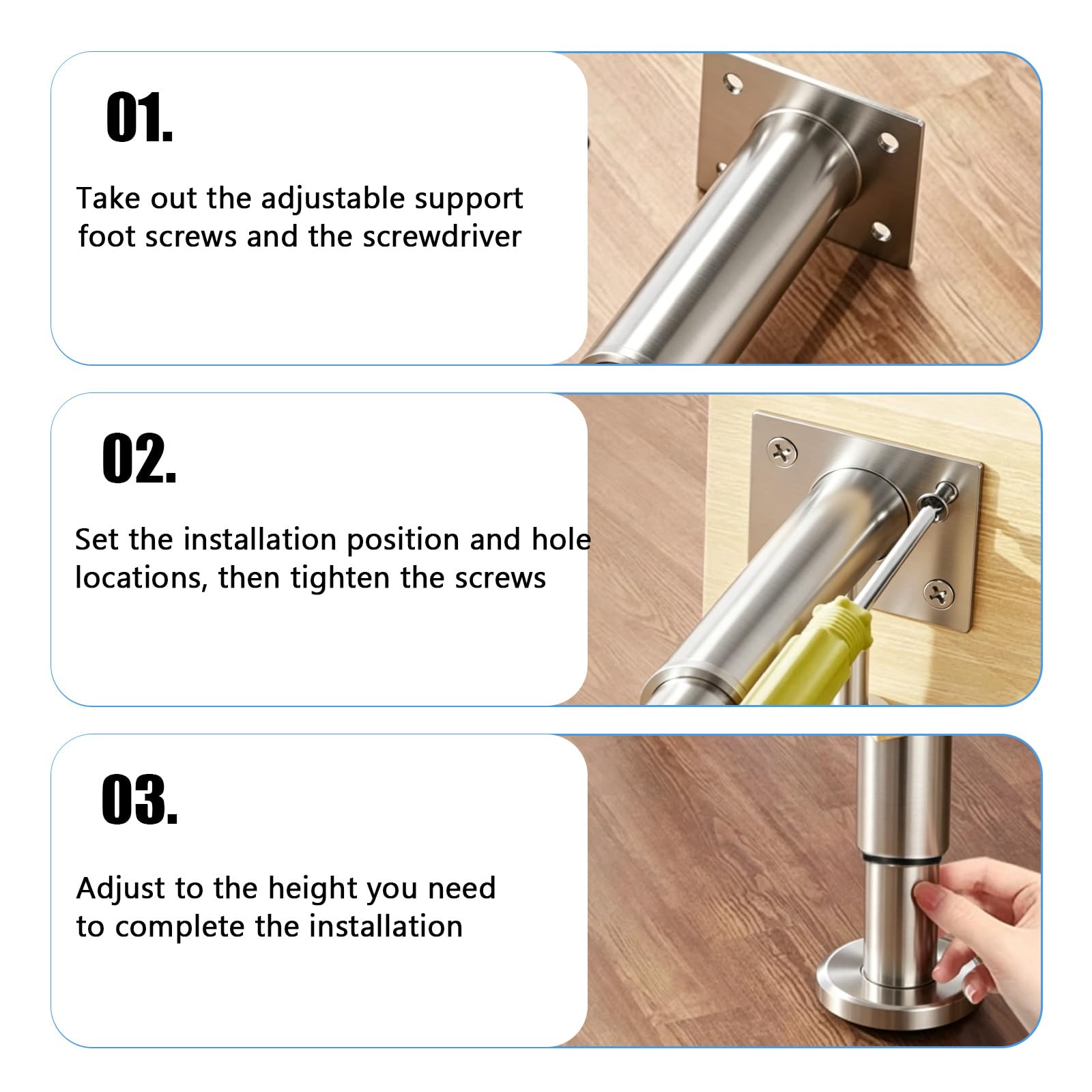 01.

Take out the adjustable support foot screws and the screwdriver

02.

Set the installation position and hole locations, then tighten the screws

03.

Adjust to the height you need to complete the installation