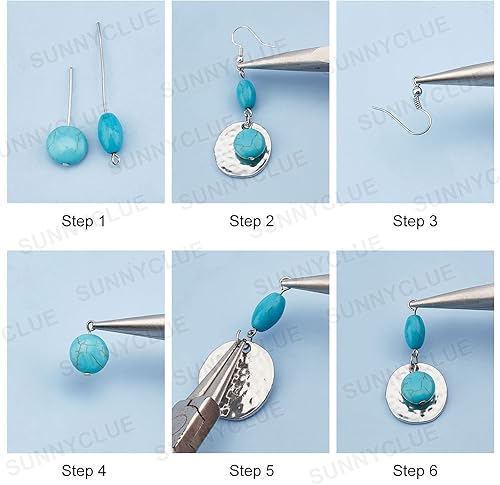 SUNNYCLUE

Step 1

Step 2

Step 3

Step 4

Step 5

Step 6