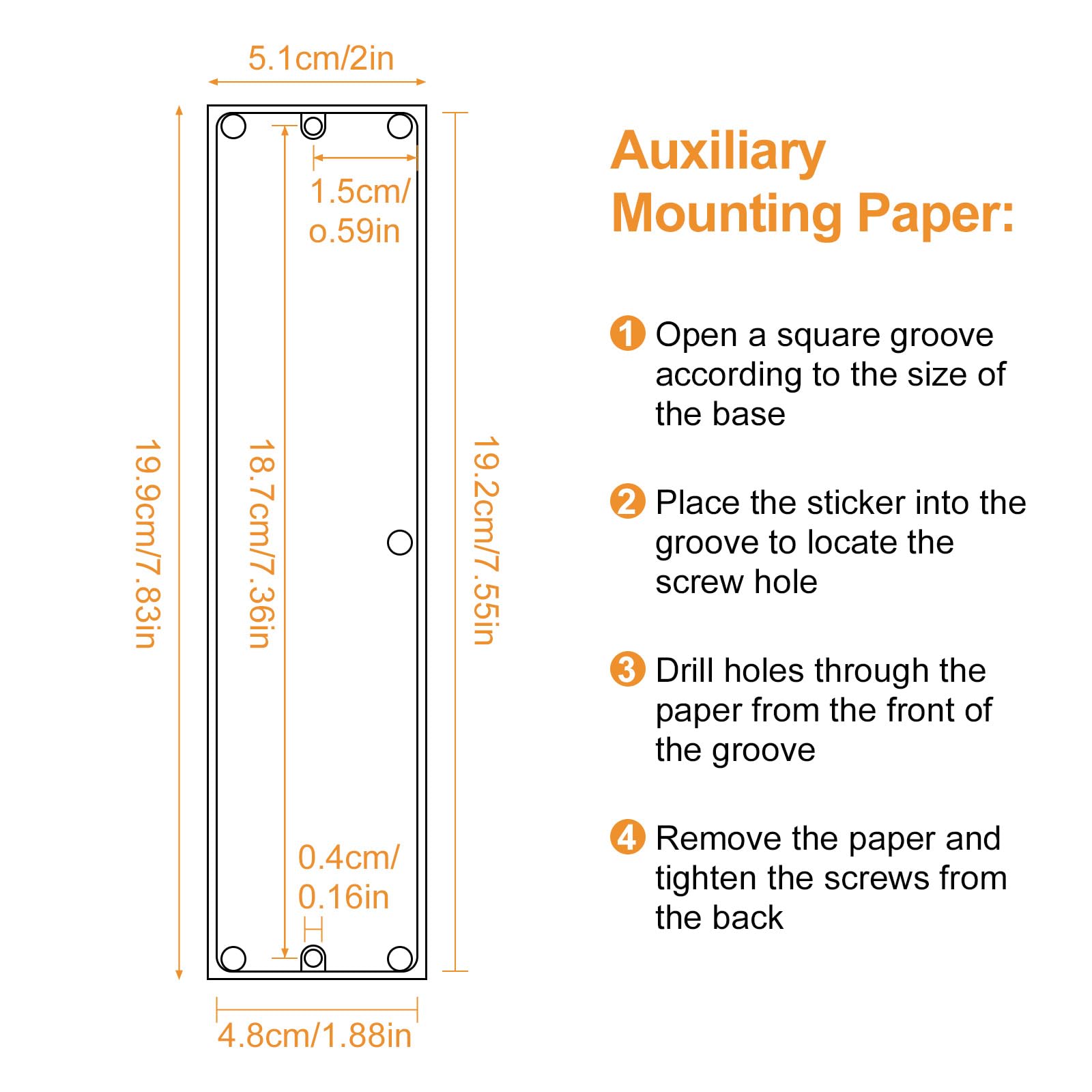 5.1cm/2in

1.5cm/ o.59in

19.9cm/7.83in

18.7cm/7.36in

19.2cm/7.55in

0.4cm/ 0.16in

4.8cm/1.88in

Auxiliary Mounting Paper:

1 Open a square groove according to the size of the base

2 Place the sticker into the groove to locate the screw hole

3 Drill holes through the paper from the front of the groove

4 Remove the paper and tighten the screws from the back