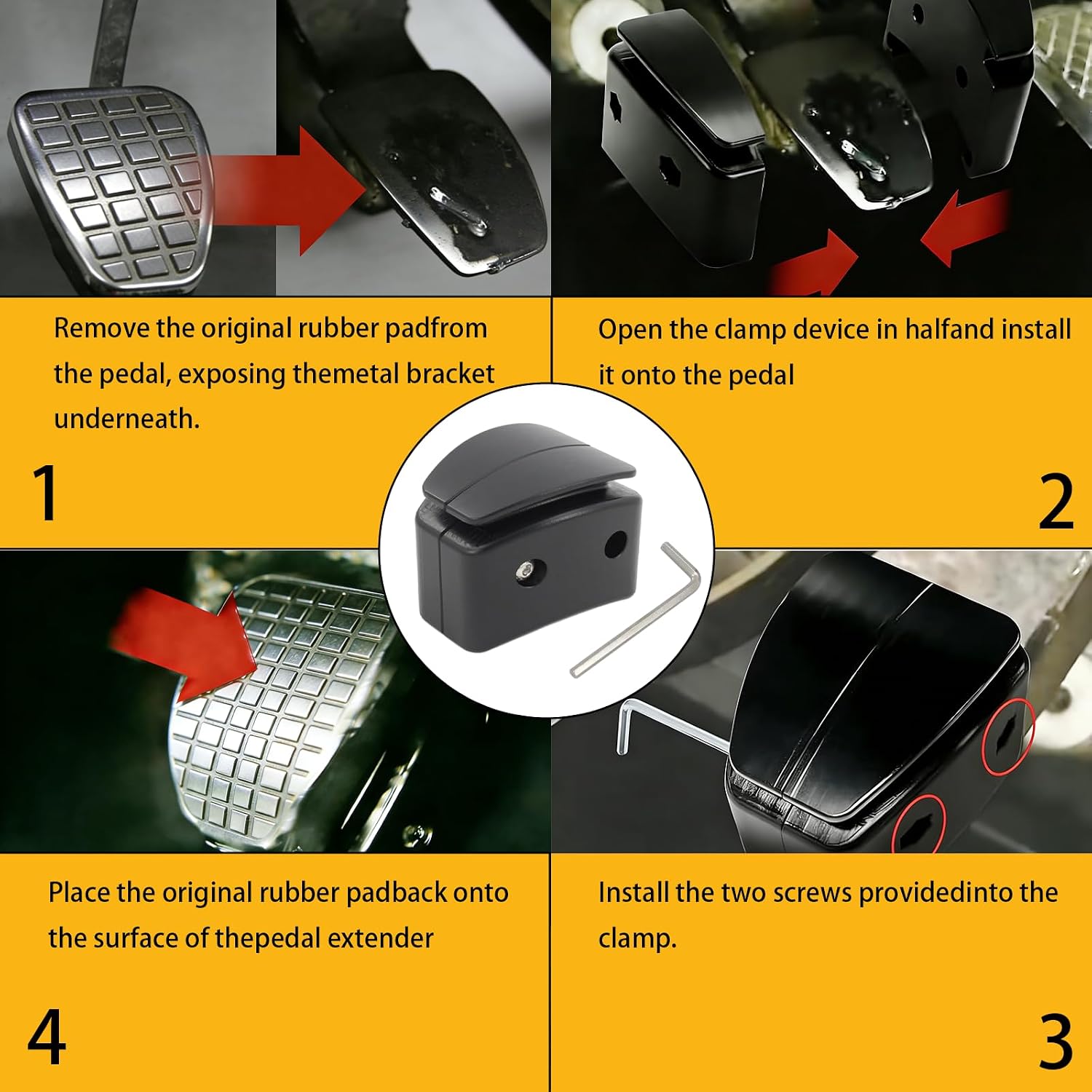 Remove the original rubber padfrom the pedal, exposing themetal bracket underneath.

1

Open the clamp device in halfand install it onto the pedal

2

Place the original rubber padback onto the surface of thepedal extender

4

Install the two screws providedinto the clamp.

3