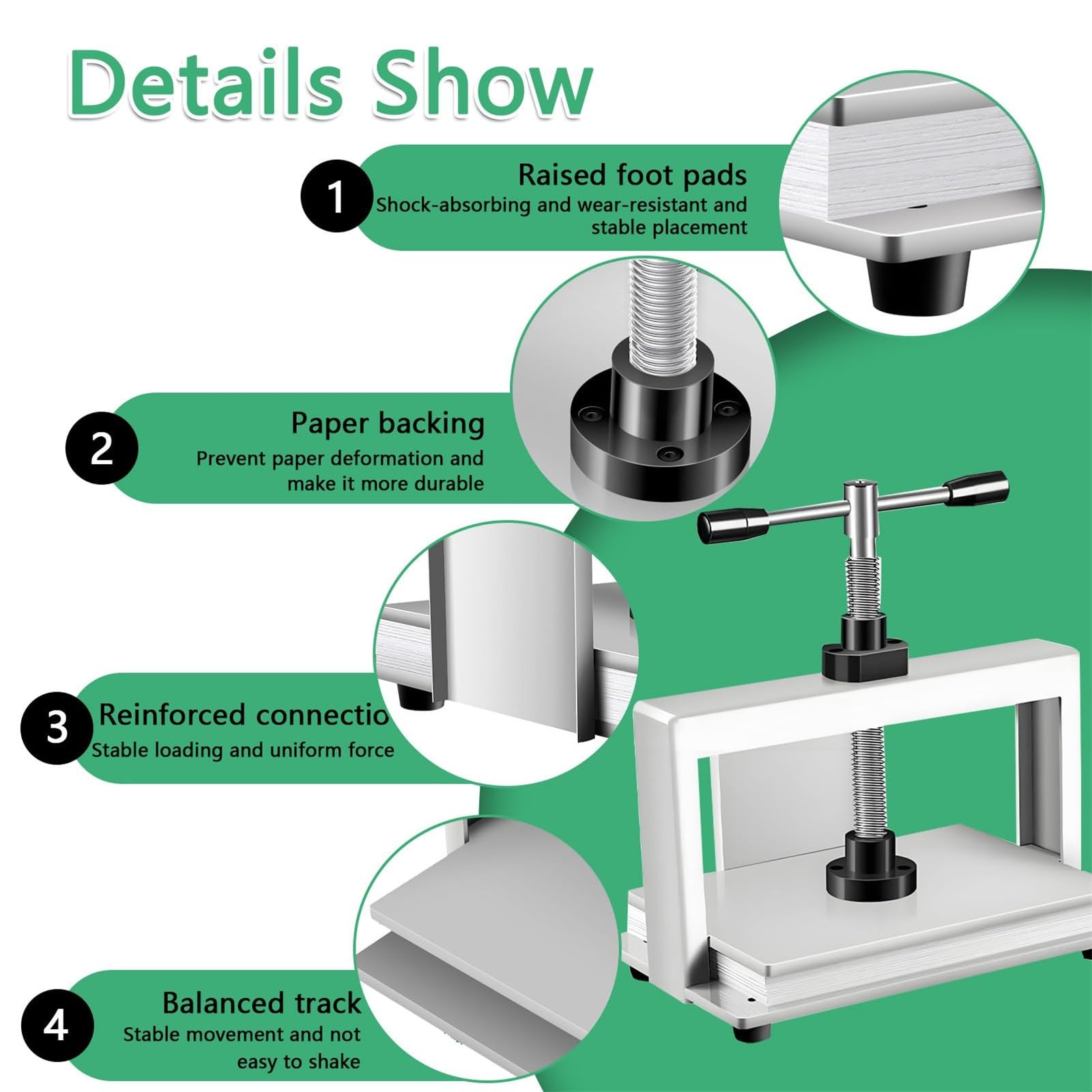 Details Show

1
Raised foot pads
Shock-absorbing and wear-resistant and stable placement

2
Paper backing
Prevent paper deformation and make it more durable

3
Reinforced connectio
Stable loading and uniform force

4
Balanced track
Stable movement and not easy to shake