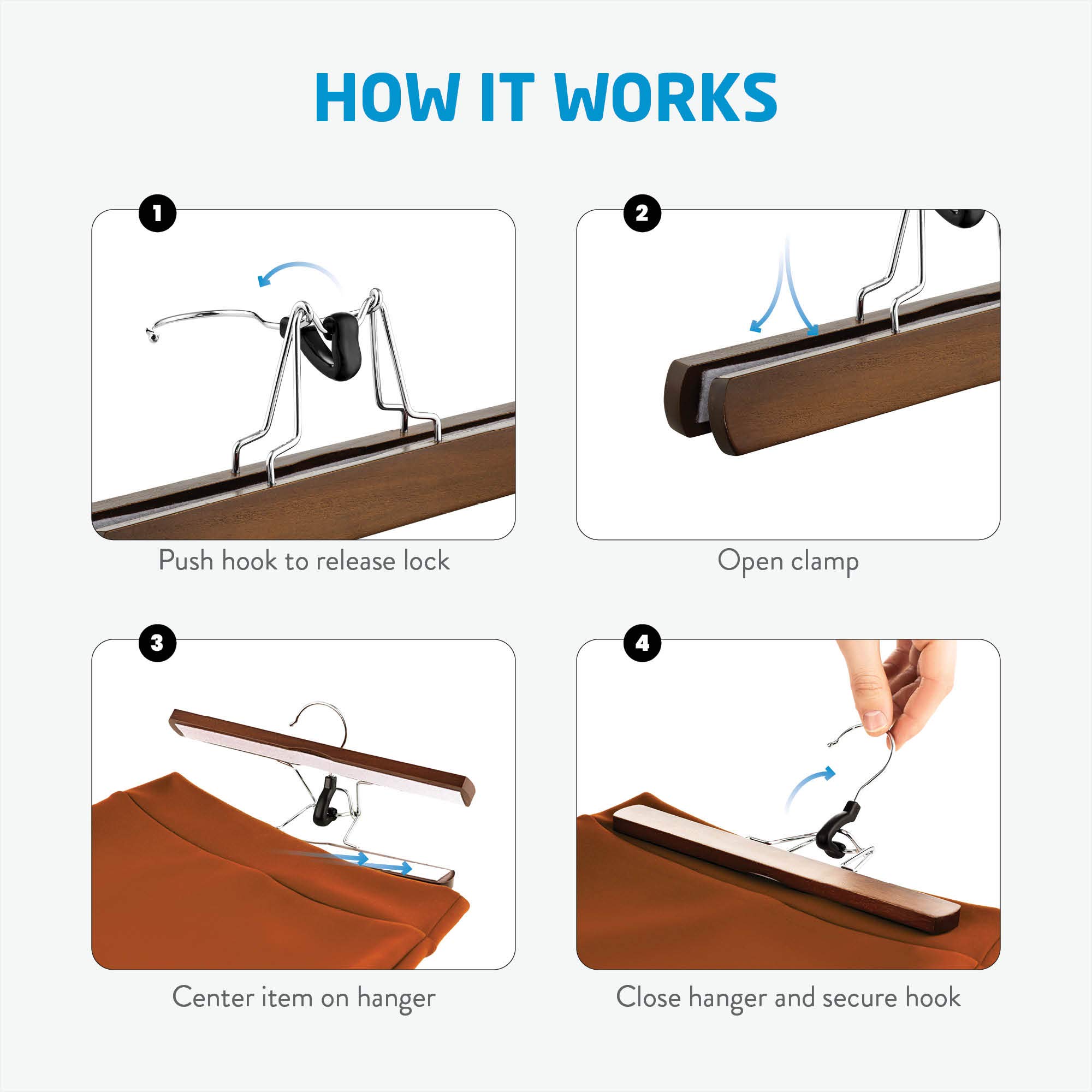 HOW IT WORKS

1

Push hook to release lock

2

Open clamp

3

Center item on hanger

4

Close hanger and secure hook