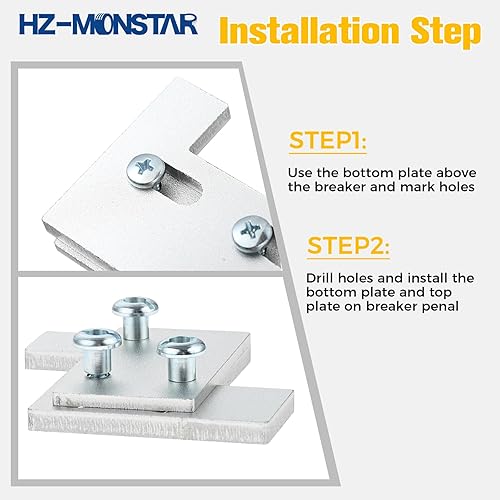 HZ-MONSTAR Installation Step

STEP1:

Use the bottom plate above the breaker and mark holes

STEP2:

Drill holes and install the bottom plate and top plate on breaker penal