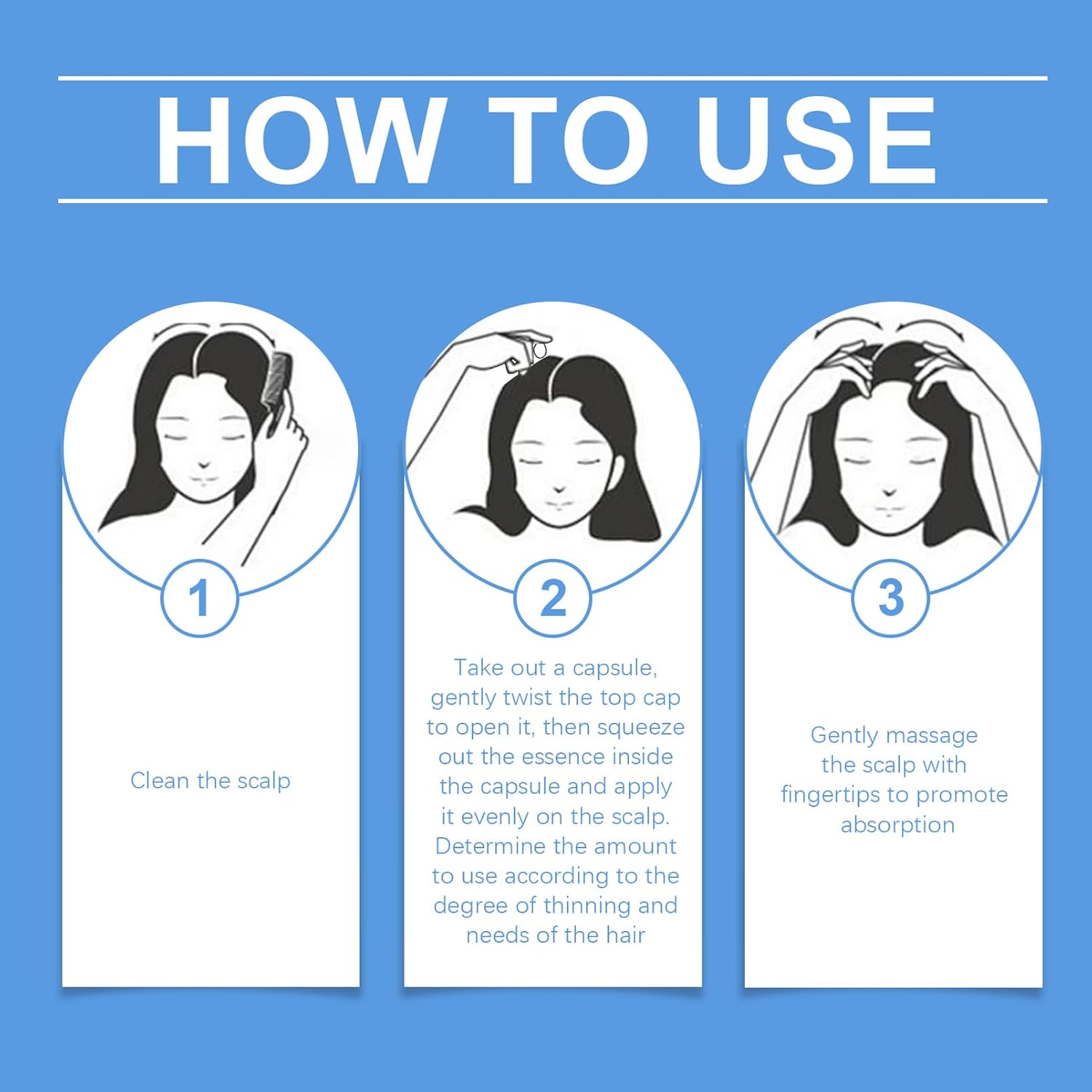 HOW TO USE

1

Clean the scalp

2

Take out a capsule, gently twist the top cap to open it, then squeeze out the essence inside the capsule and apply it evenly on the scalp. Determine the amount to use according to the degree of thinning and needs of the hair

3

Gently massage the scalp with fingertips to promote absorption