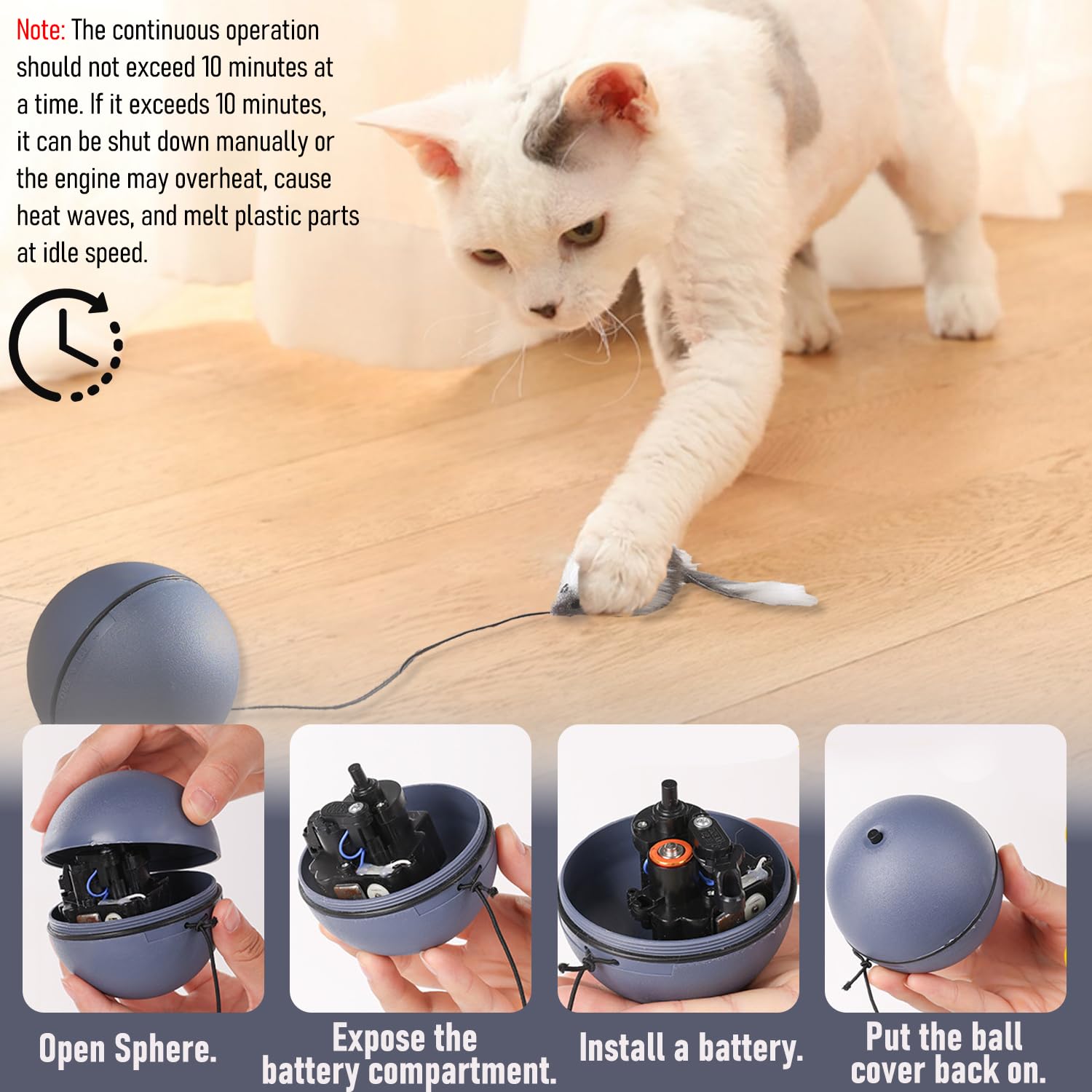 Note: The continuous operation should not exceed 10 minutes at a time. If it exceeds 10 minutes, it can be shut down manually or the engine may overheat, cause heat waves, and melt plastic parts at idle speed.

Open Sphere.

Expose the battery compartment.

Install a battery.

Put the ball cover back on.