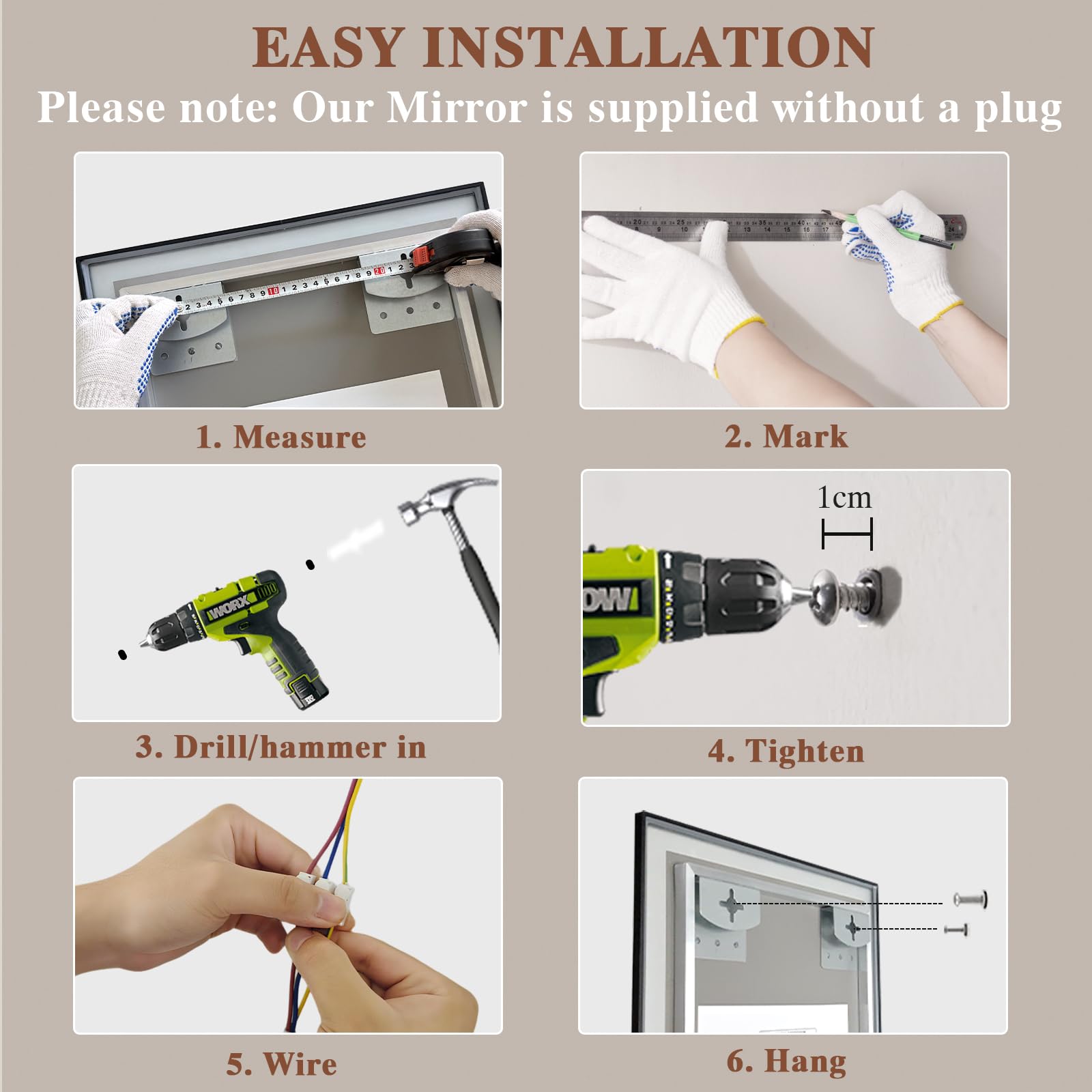 EASY INSTALLATION
Please note: Our Mirror is supplied without a plug

1. Measure

2. Mark

WORX

3. Drill/hammer in

1cm

4. Tighten

5. Wire

6. Hang