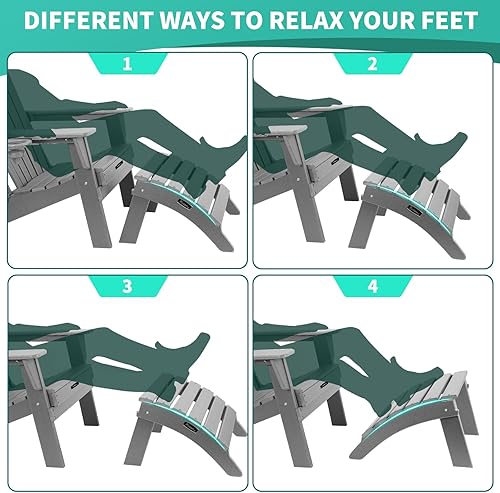 DIFFERENT WAYS TO RELAX YOUR FEET

1

2

3

4