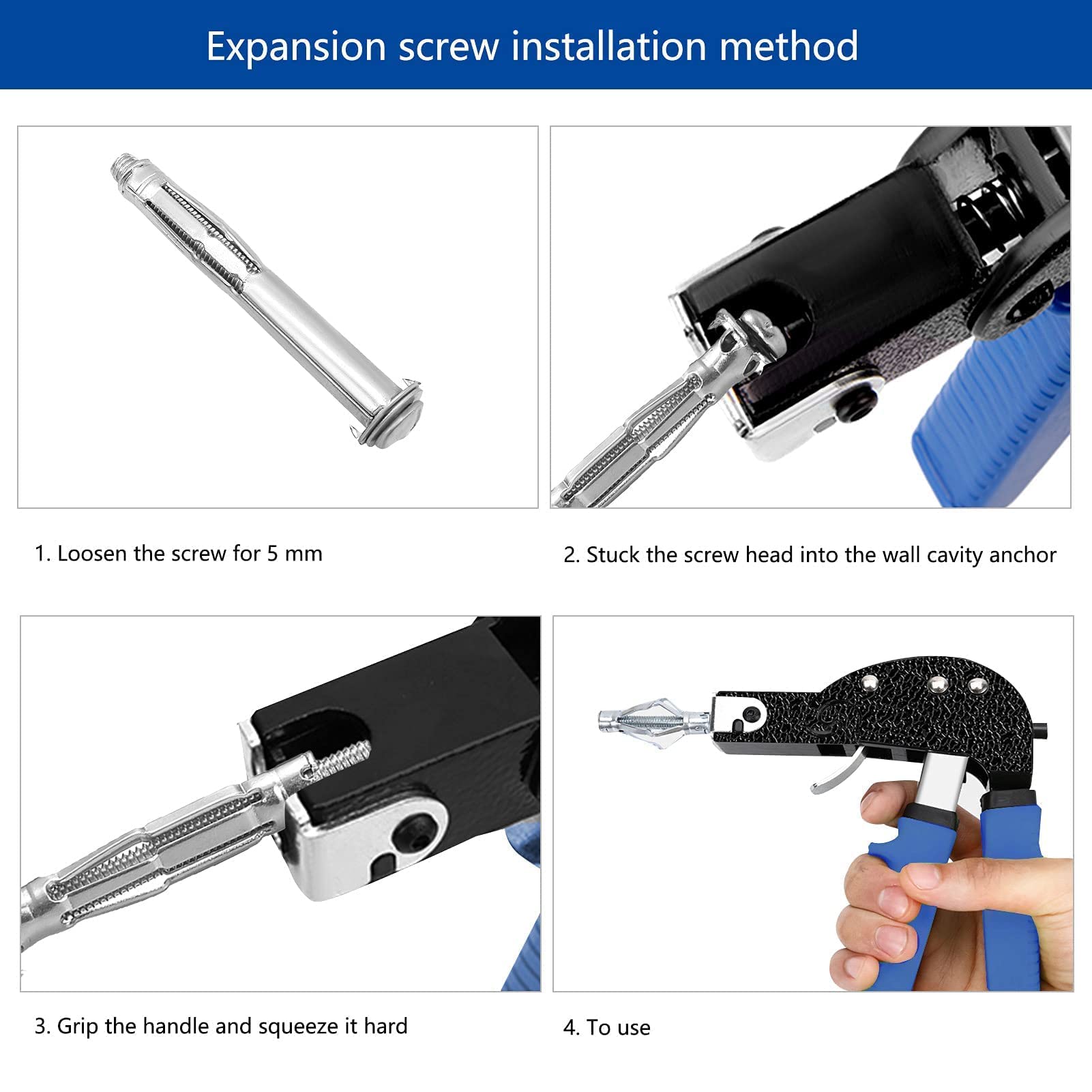 Expansion screw installation method

1. Loosen the screw for 5 mm

2. Stuck the screw head into the wall cavity anchor

3. Grip the handle and squeeze it hard

4. To use