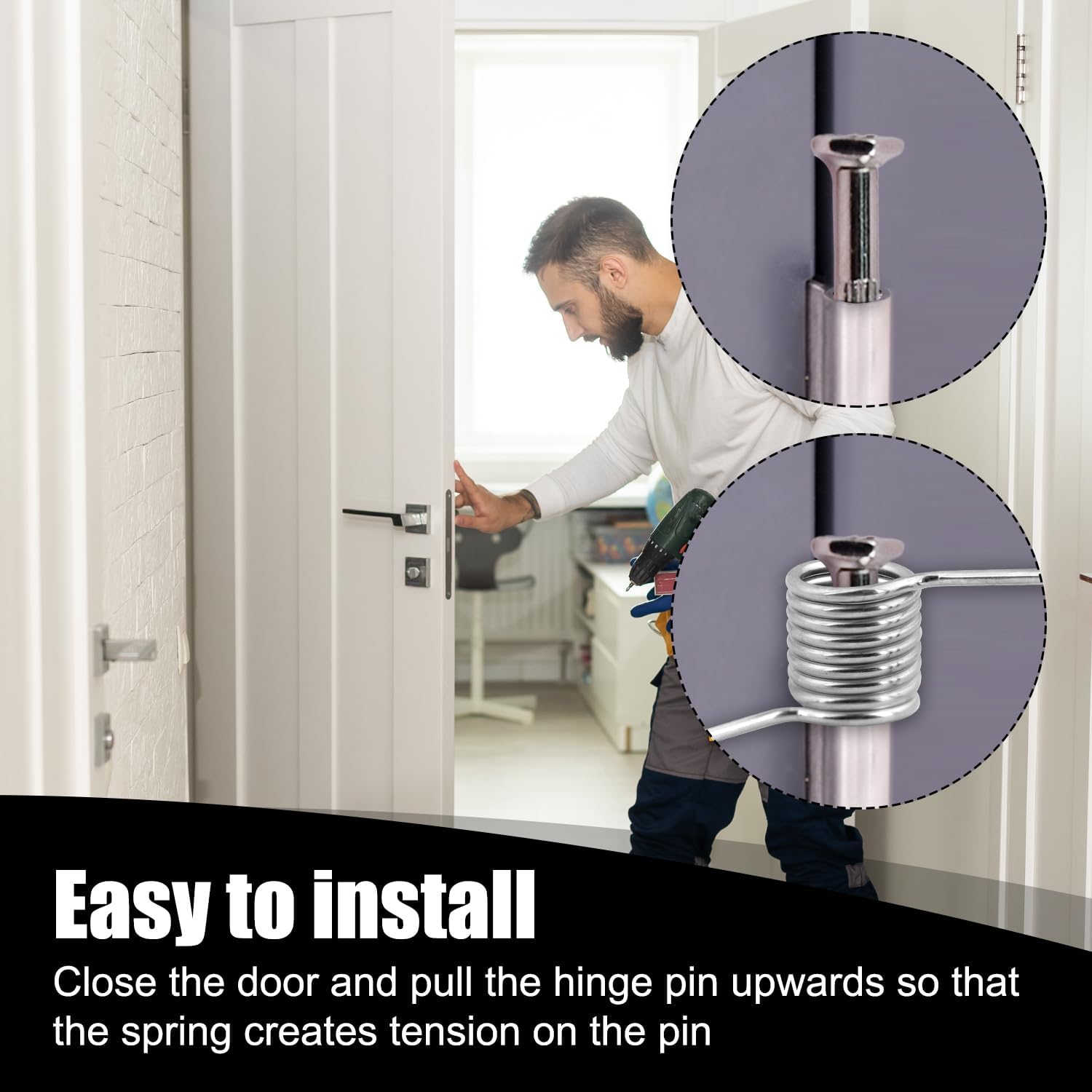 Easy to install

Close the door and pull the hinge pin upwards so that the spring creates tension on the pin