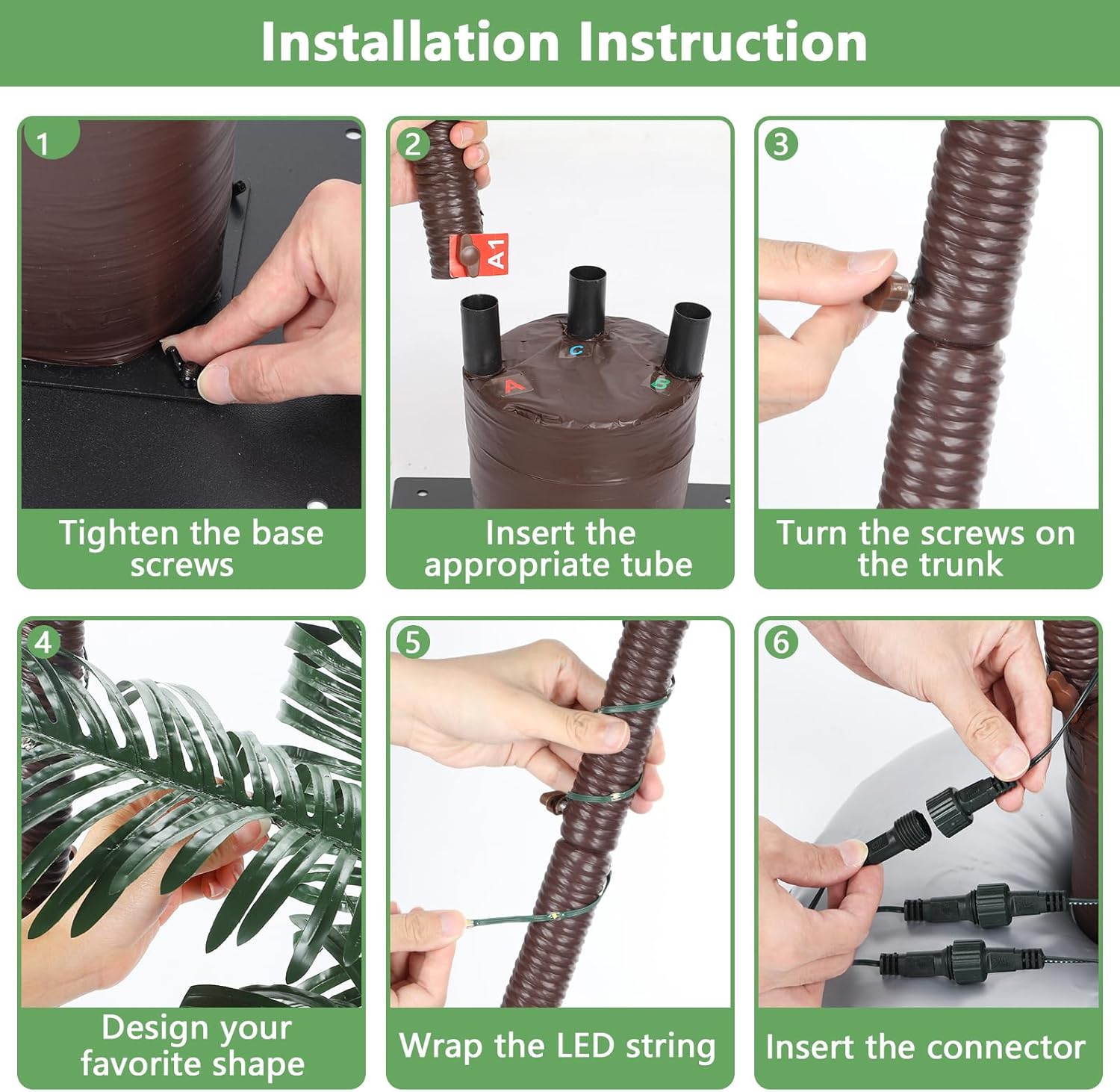 Installation Instruction

1
Tighten the base screws

2
A1
C
A
B
Insert the appropriate tube

3
Turn the screws on the trunk

4
Design your favorite shape

5
Wrap the LED string

6
Insert the connector