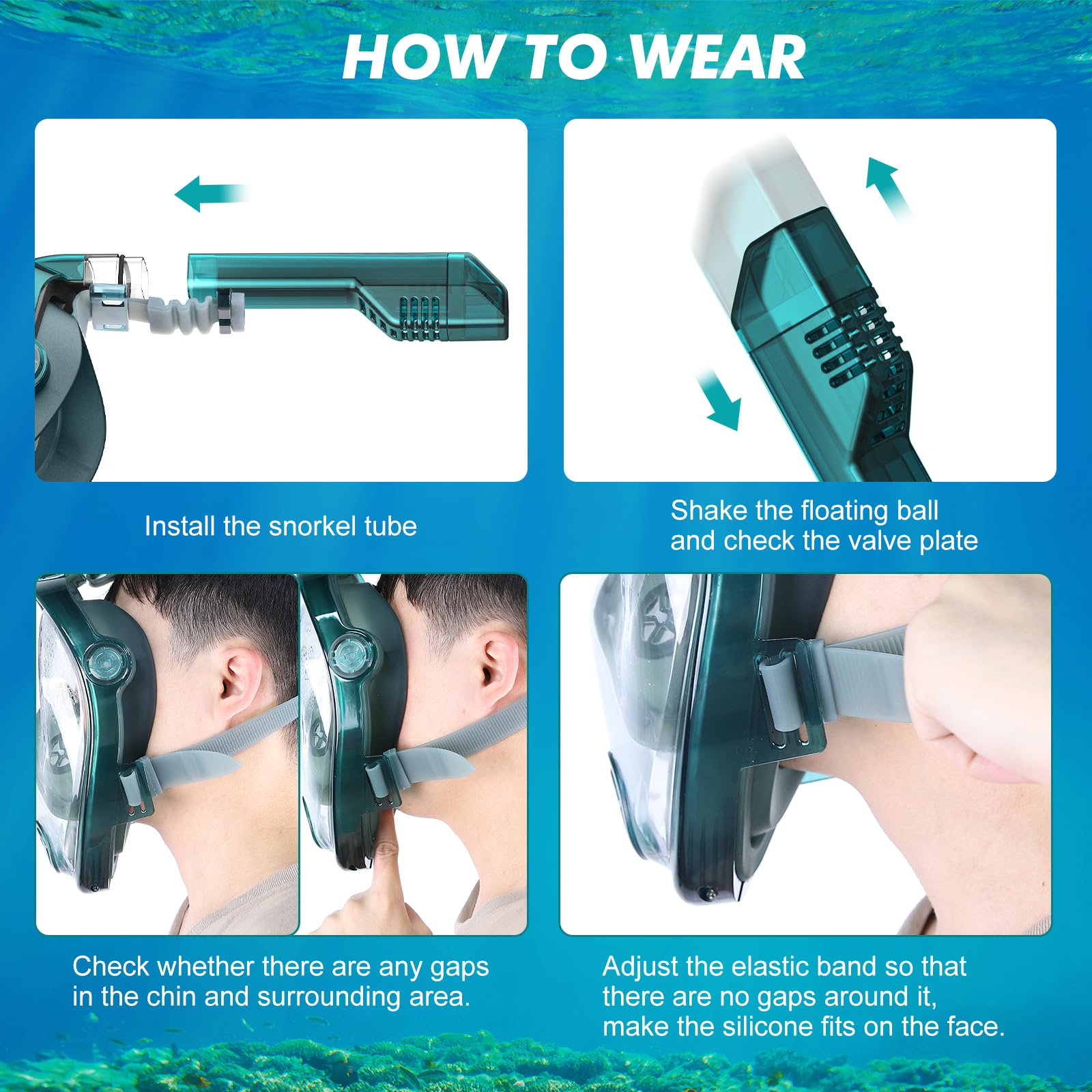 HOW TO WEAR

Install the snorkel tube

Shake the floating ball and check the valve plate

Check whether there are any gaps in the chin and surrounding area.

Adjust the elastic band so that there are no gaps around it, make the silicone fits on the face.