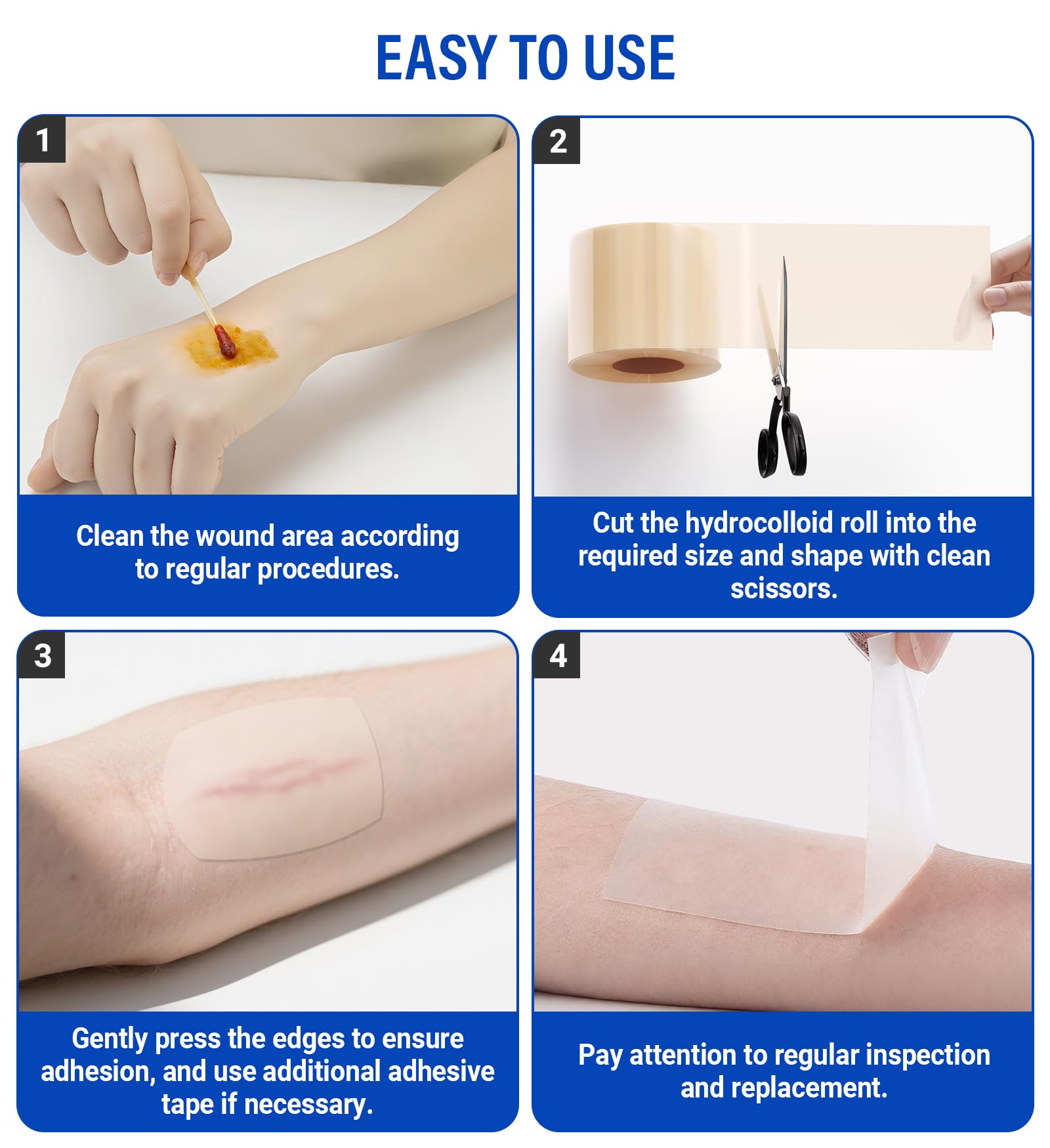 EASY TO USE

1

Clean the wound area according to regular procedures.

2

Cut the hydrocolloid roll into the required size and shape with clean scissors.

3

Gently press the edges to ensure adhesion, and use additional adhesive tape if necessary.

4

Pay attention to regular inspection and replacement.