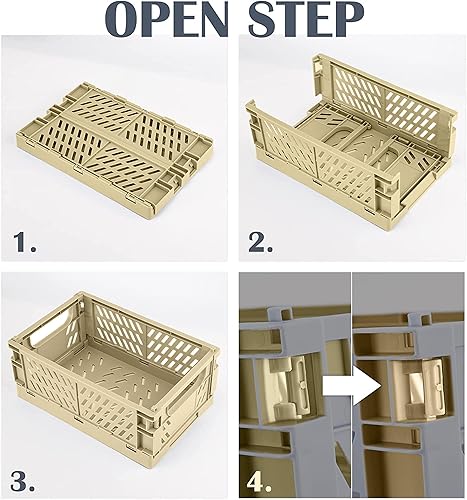 OPEN STEP

1.

2.

3.

4.