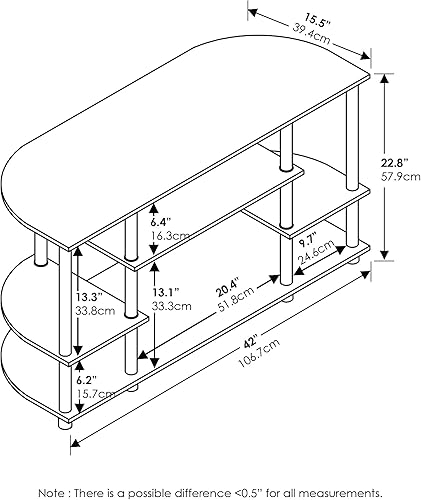 15.5"
39.4cm

22.8"
57.9cm

6.4"
16.3cm

9.7"
24.6cm

13.3"
33.8cm

13.1"
33.3cm

20.4"
51.8cm

42"
106.7cm

6.2"
15.7cm

Note : There is a possible difference <0.5" for all measurements.