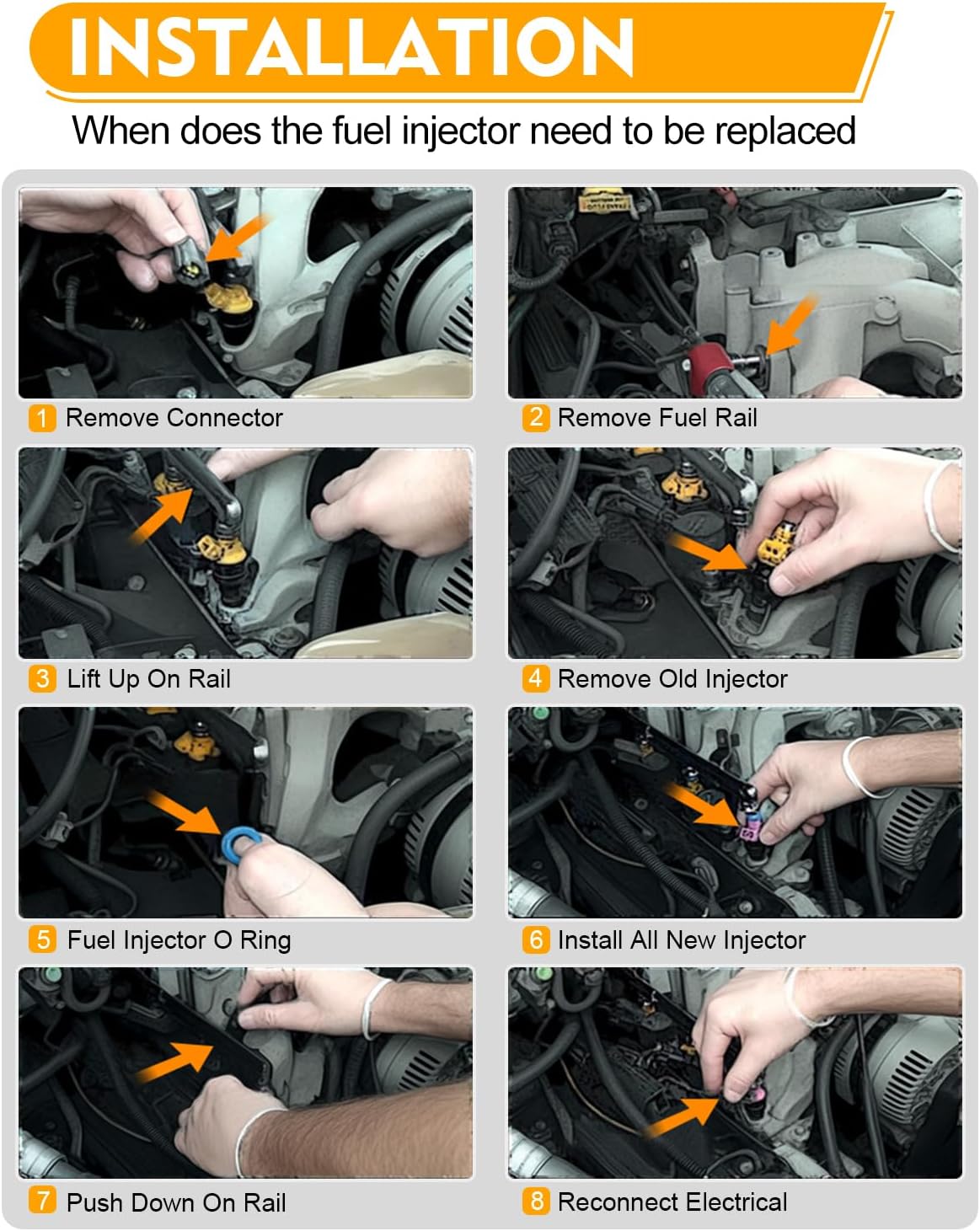 INSTALLATION

When does the fuel injector need to be replaced

1 Remove Connector

2 Remove Fuel Rail

3 Lift Up On Rail

4 Remove Old Injector

5 Fuel Injector O Ring

6 Install All New Injector

7 Push Down On Rail

8 Reconnect Electrical