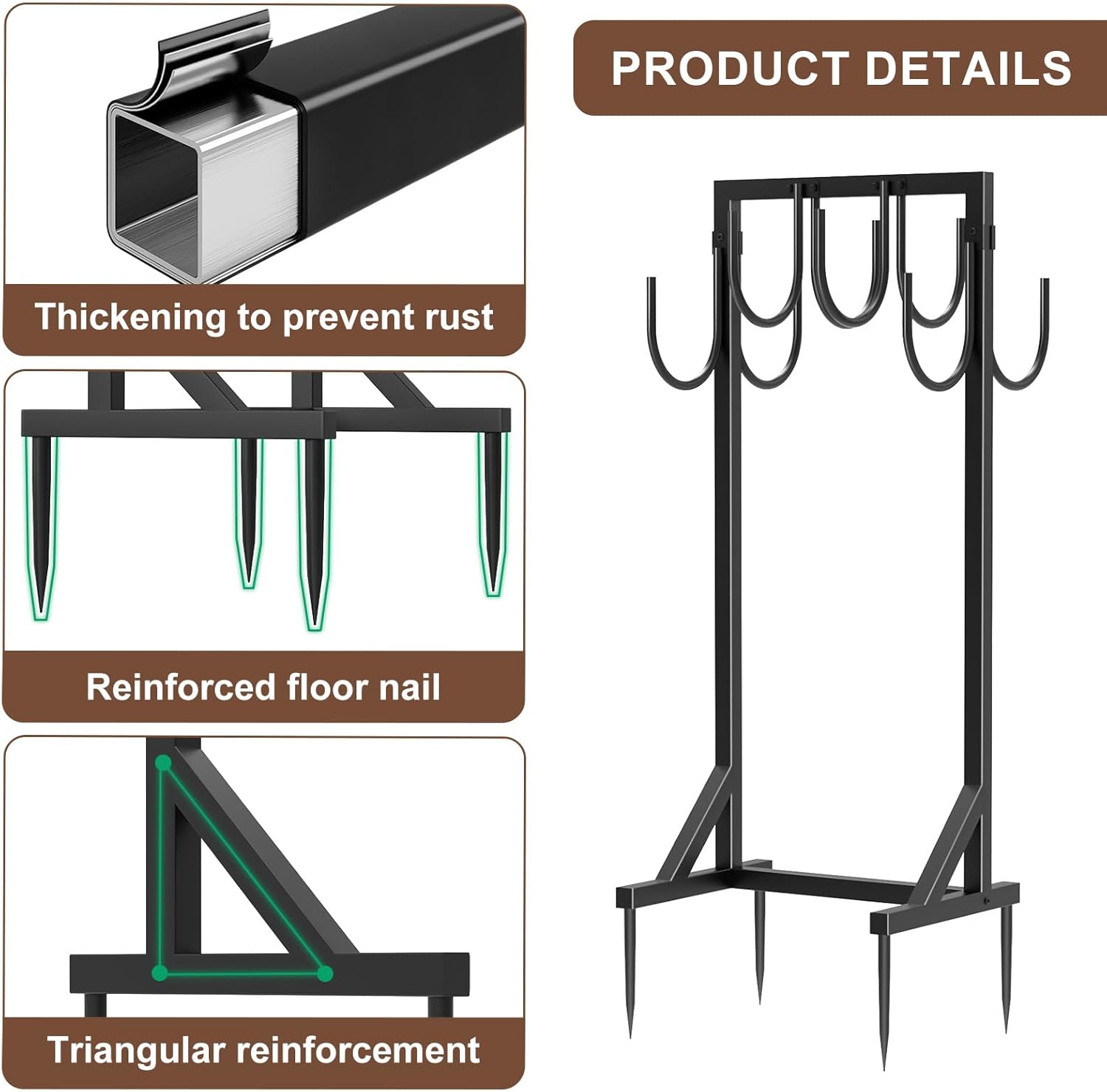 Thickening to prevent rust

Reinforced floor nail

Triangular reinforcement

PRODUCT DETAILS