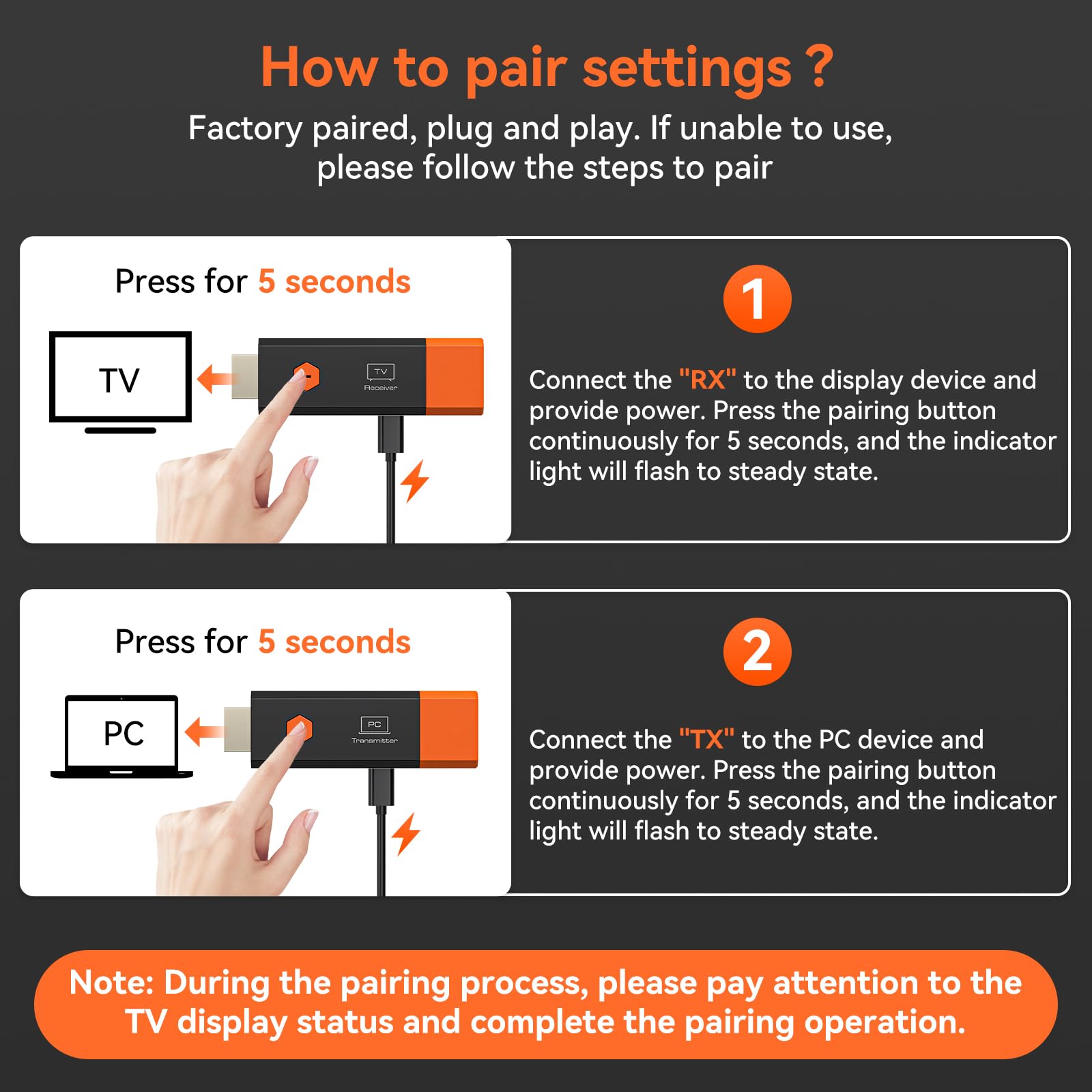 How to pair settings ?

Factory paired, plug and play. If unable to use, please follow the steps to pair

Press for 5 seconds

TV

TV
Receiver

1

Connect the "RX" to the display device and provide power. Press the pairing button continuously for 5 seconds, and the indicator light will flash to steady state.

Press for 5 seconds

PC

PC
Transmitter

2

Connect the "TX" to the PC device and provide power. Press the pairing button continuously for 5 seconds, and the indicator light will flash to steady state.

Note: During the pairing process, please pay attention to the TV display status and complete the pairing operation.