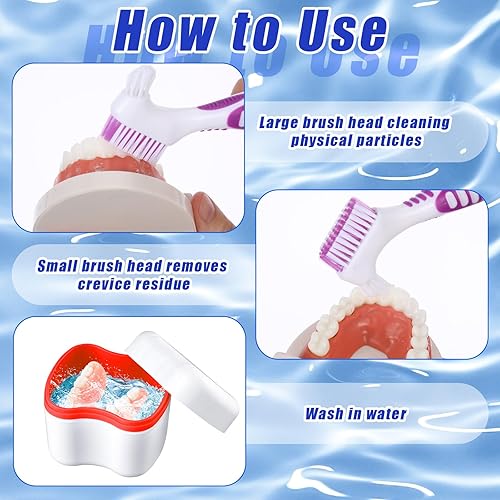 How to Use

Large brush head cleaning physical particles

Small brush head removes crevice residue

Wash in water