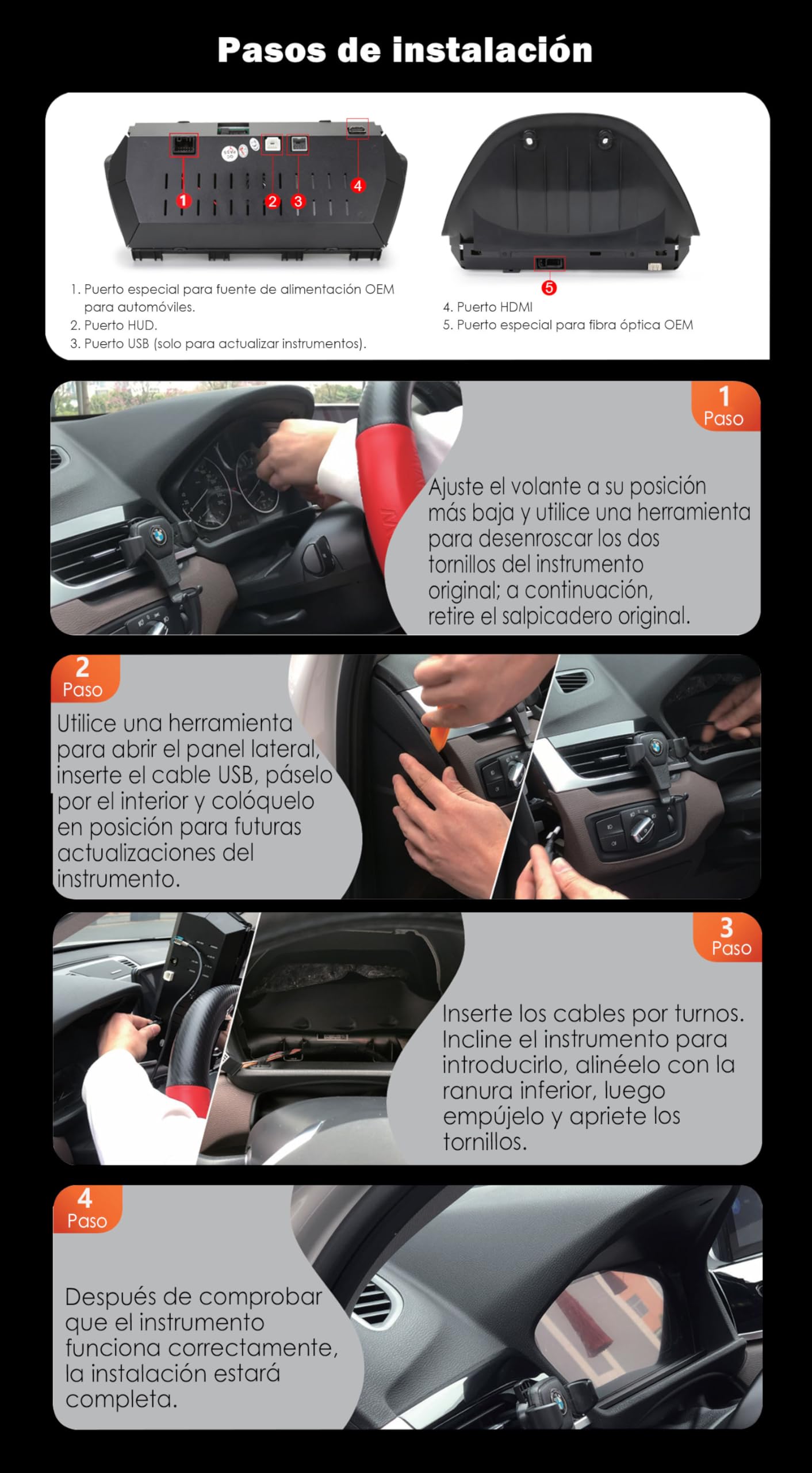 Pasos de instalación

1 2 3 4

5

1. Puerto especial para fuente de alimentación OEM para automóviles.
2. Puerto HUD.
3. Puerto USB (solo para actualizar instrumentos).

4. Puerto HDMI
5. Puerto especial para fibra óptica OEM

1
Paso

Ajuste el volante a su posición más baja y utilice una herramienta para desenroscar los dos tornillos del instrumento original; a continuación, retire el salpicadero original.

2
Paso

Utilice una herramienta para abrir el panel lateral, inserte el cable USB, páselo por el interior y colóquelo en posición para futuras actualizaciones del instrumento.

3
Paso

Inserte los cables por turnos. Incline el instrumento para introducirlo, alinéelo con la ranura inferior, luego empújelo y apriete los tornillos.

4
Paso

Después de comprobar que el instrumento funciona correctamente, la instalación estará completa.