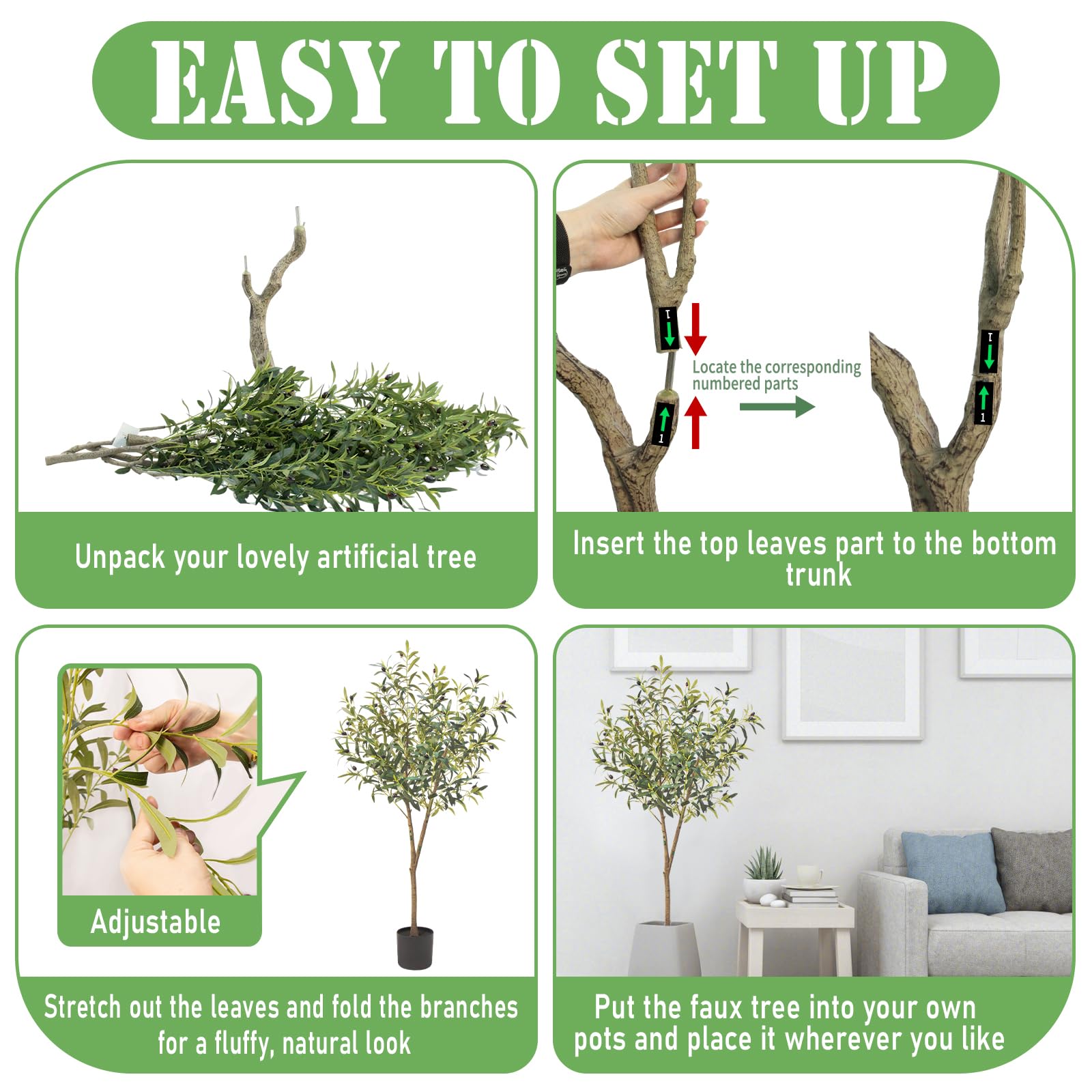 EASY TO SET UP

Unpack your lovely artificial tree

1

1

Locate the corresponding numbered parts

1

1

Insert the top leaves part to the bottom trunk

Adjustable

Stretch out the leaves and fold the branches for a fluffy, natural look

Put the faux tree into your own pots and place it wherever you like