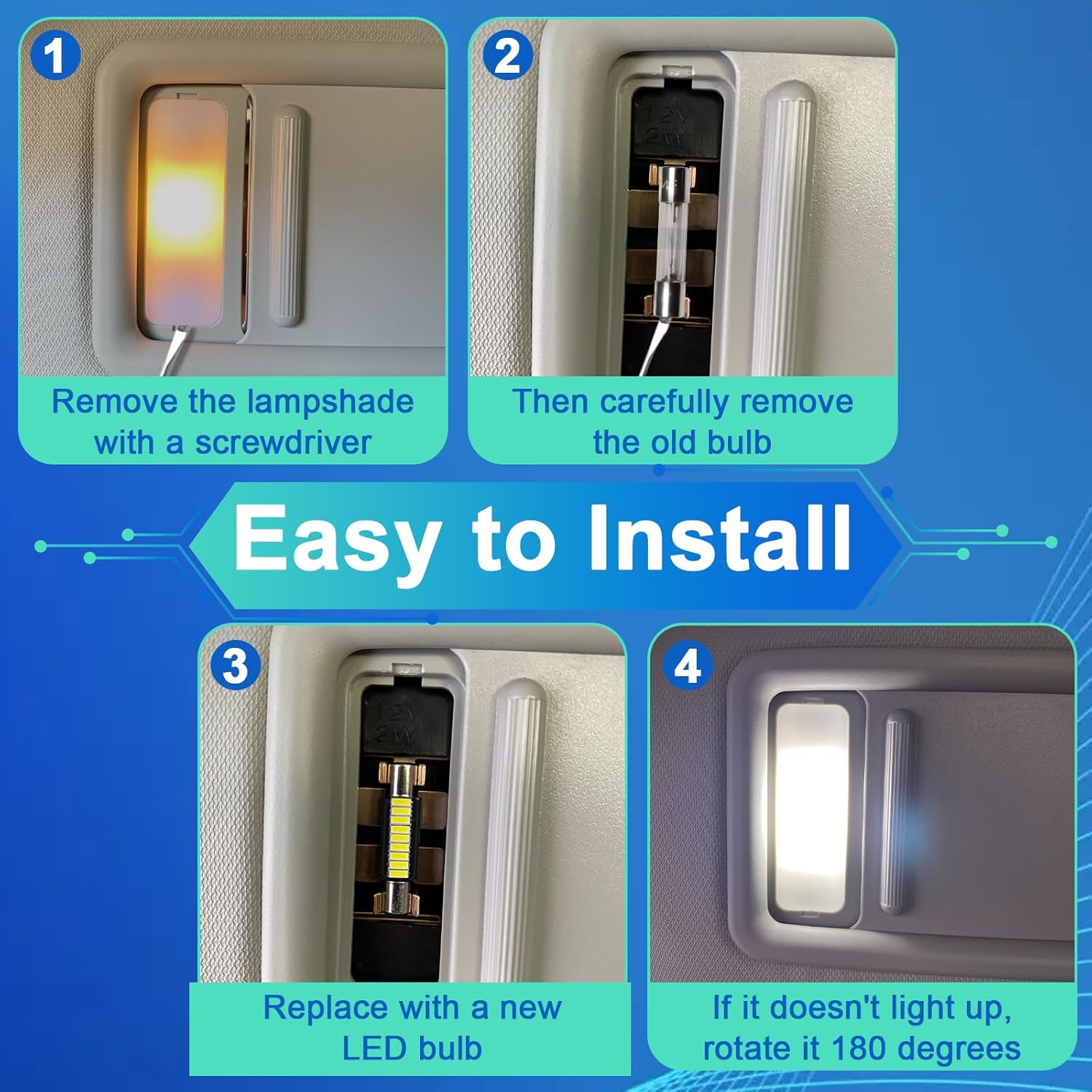 1

Remove the lampshade with a screwdriver

2

12V 2W

Then carefully remove the old bulb

Easy to Install

3

12V 2W

Replace with a new LED bulb

4

If it doesn't light up, rotate it 180 degrees