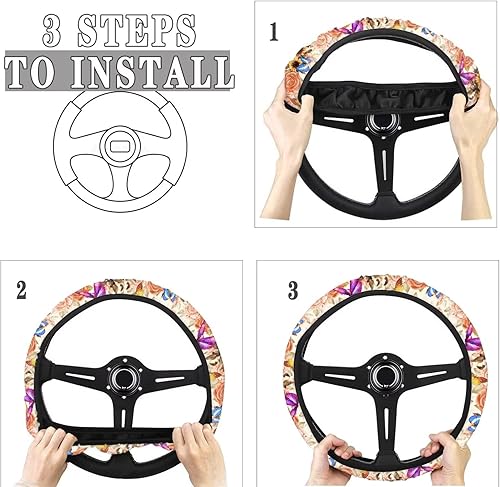 3 STEPS
TO INSTALL

1

2

3