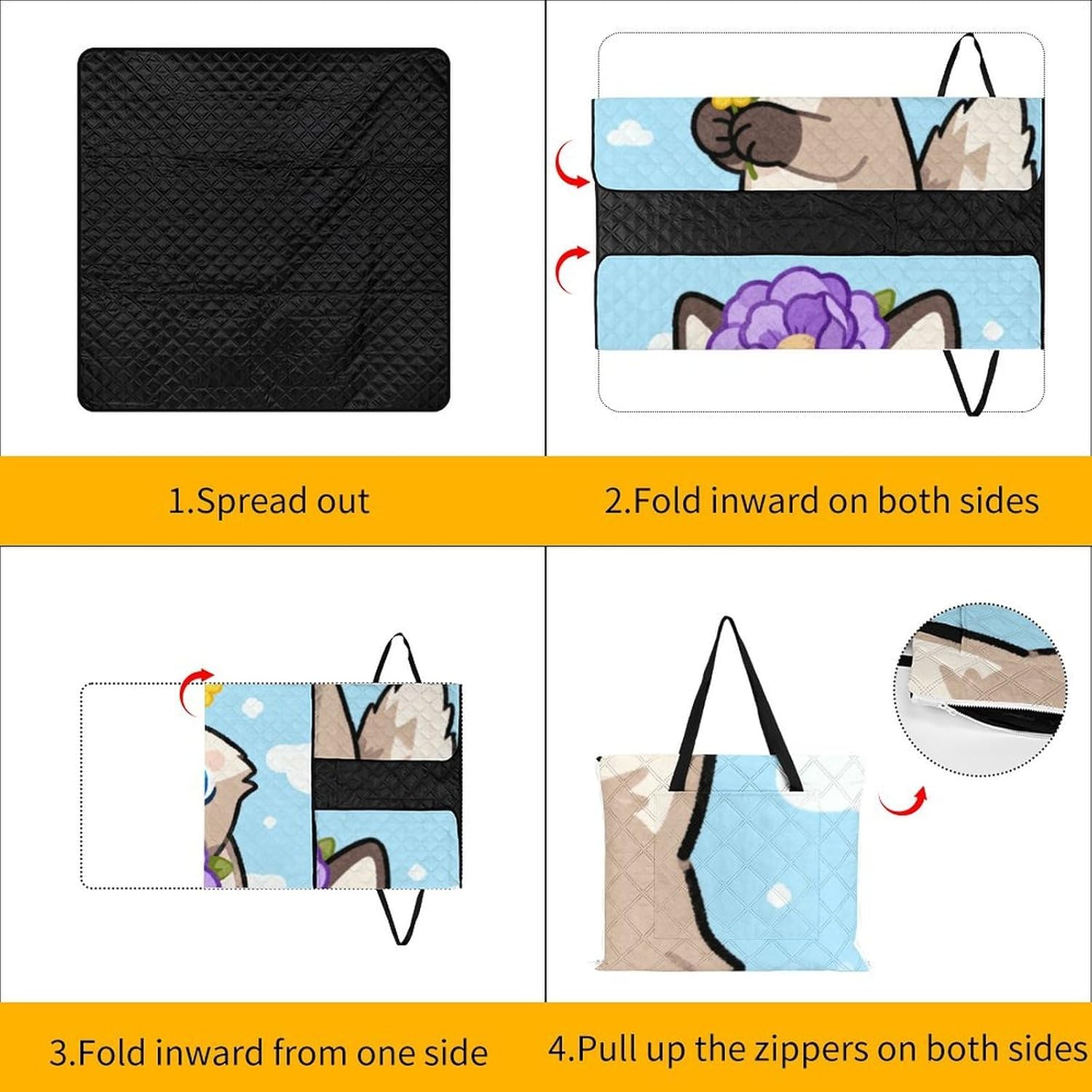 1.Spread out

2.Fold inward on both sides

3.Fold inward from one side

4.Pull up the zippers on both sides