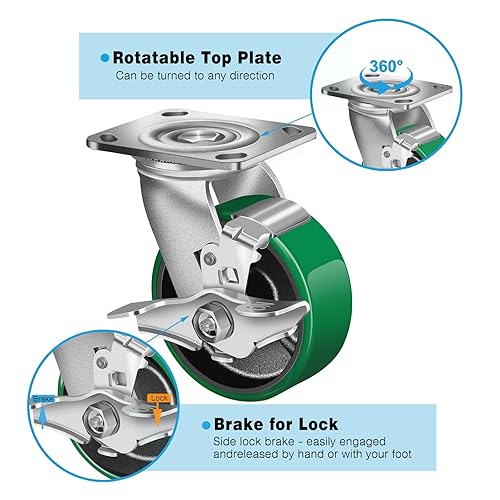 Rotatable Top Plate
Can be turned to any direction

360°

Brake

Lock

Brake for Lock
Side lock brake - easily engaged andreleased by hand or with your foot