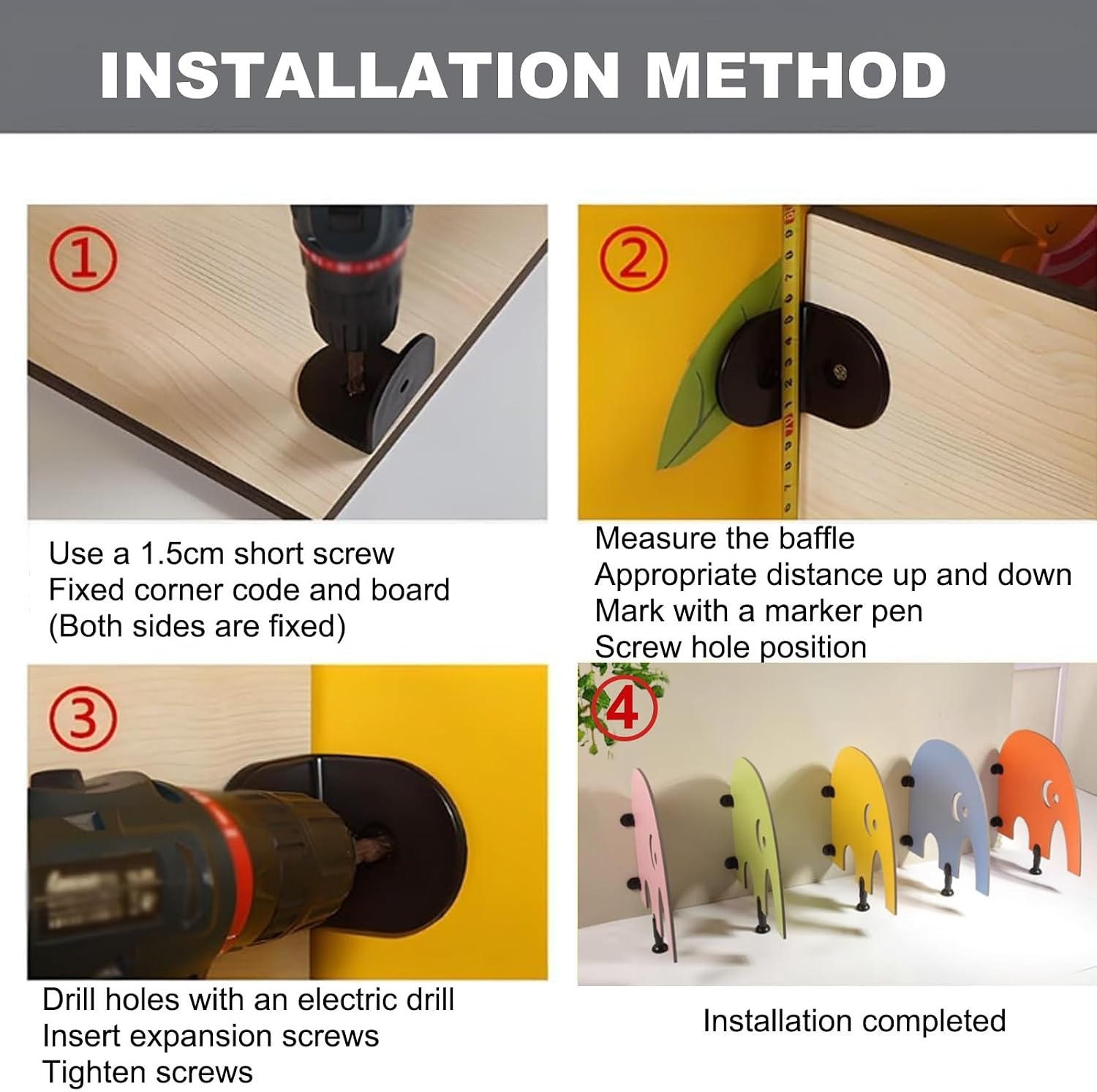 INSTALLATION METHOD

①

Use a 1.5cm short screw
Fixed corner code and board
(Both sides are fixed)

②

Measure the baffle
Appropriate distance up and down
Mark with a marker pen
Screw hole position

③

Drill holes with an electric drill
Insert expansion screws
Tighten screws

④

Installation completed