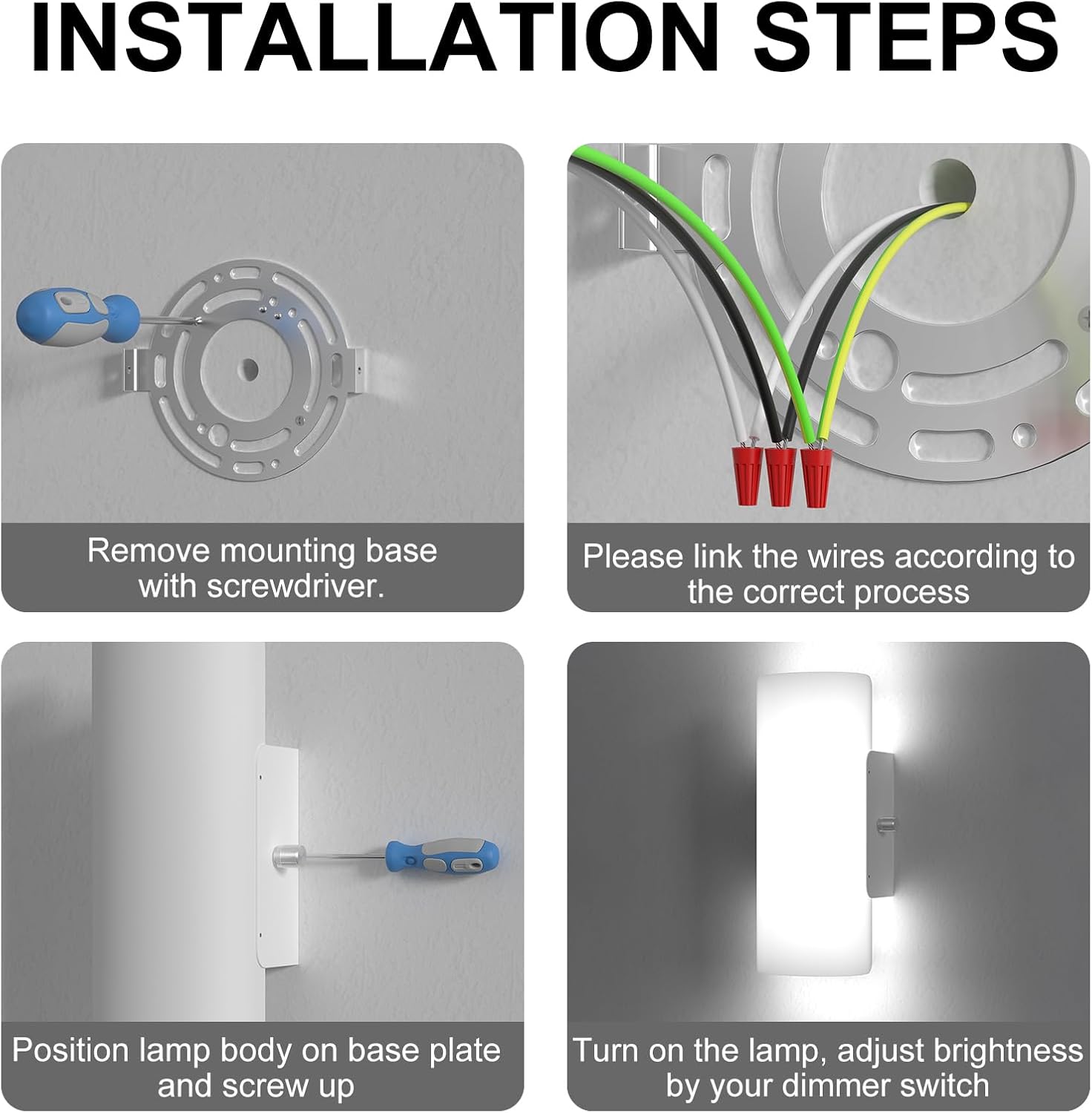 INSTALLATION STEPS

Remove mounting base with screwdriver.

Please link the wires according to the correct process

Position lamp body on base plate and screw up

Turn on the lamp, adjust brightness by your dimmer switch