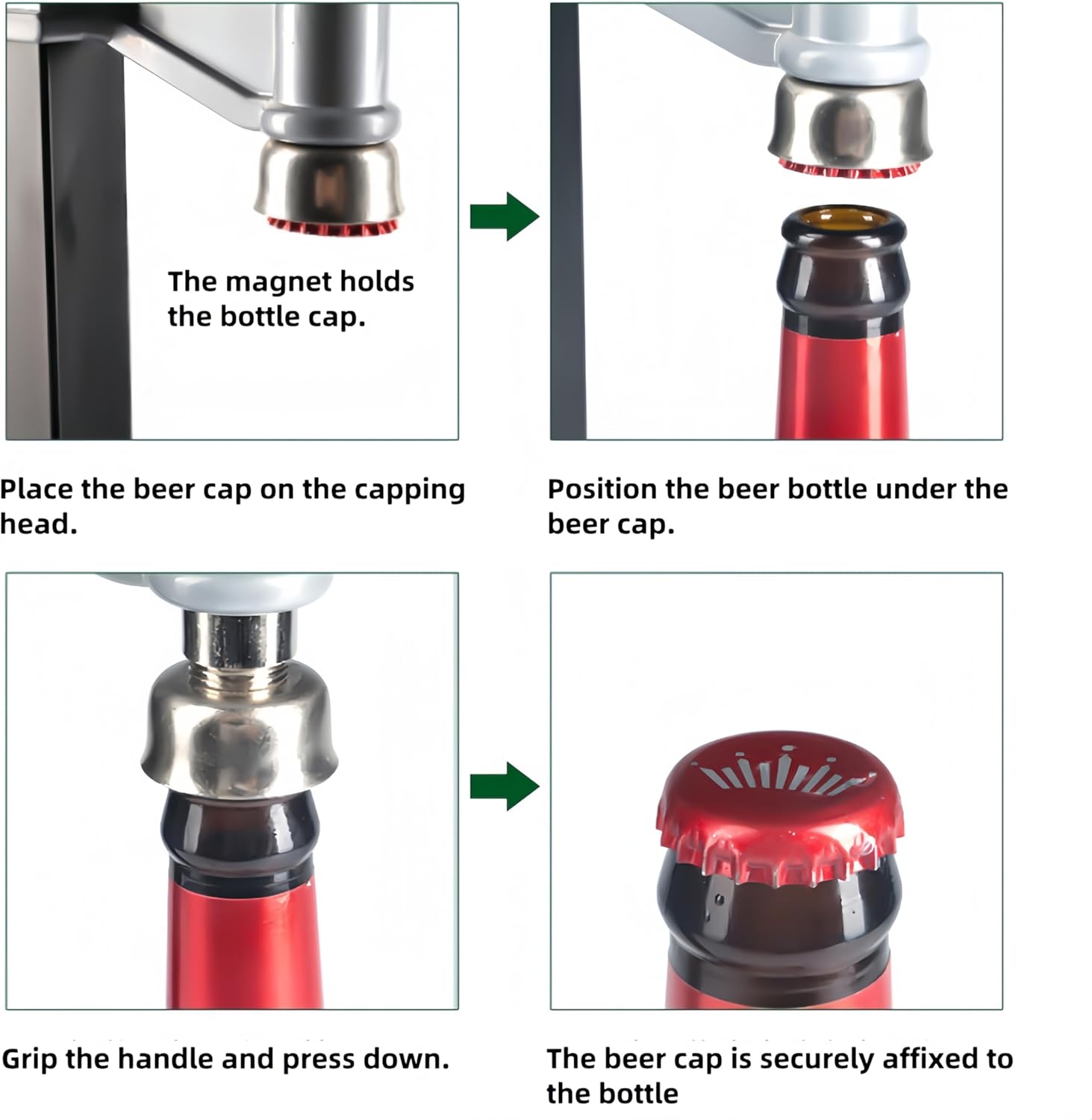 The magnet holds the bottle cap.

Place the beer cap on the capping head.

Position the beer bottle under the beer cap.

Grip the handle and press down.

The beer cap is securely affixed to the bottle