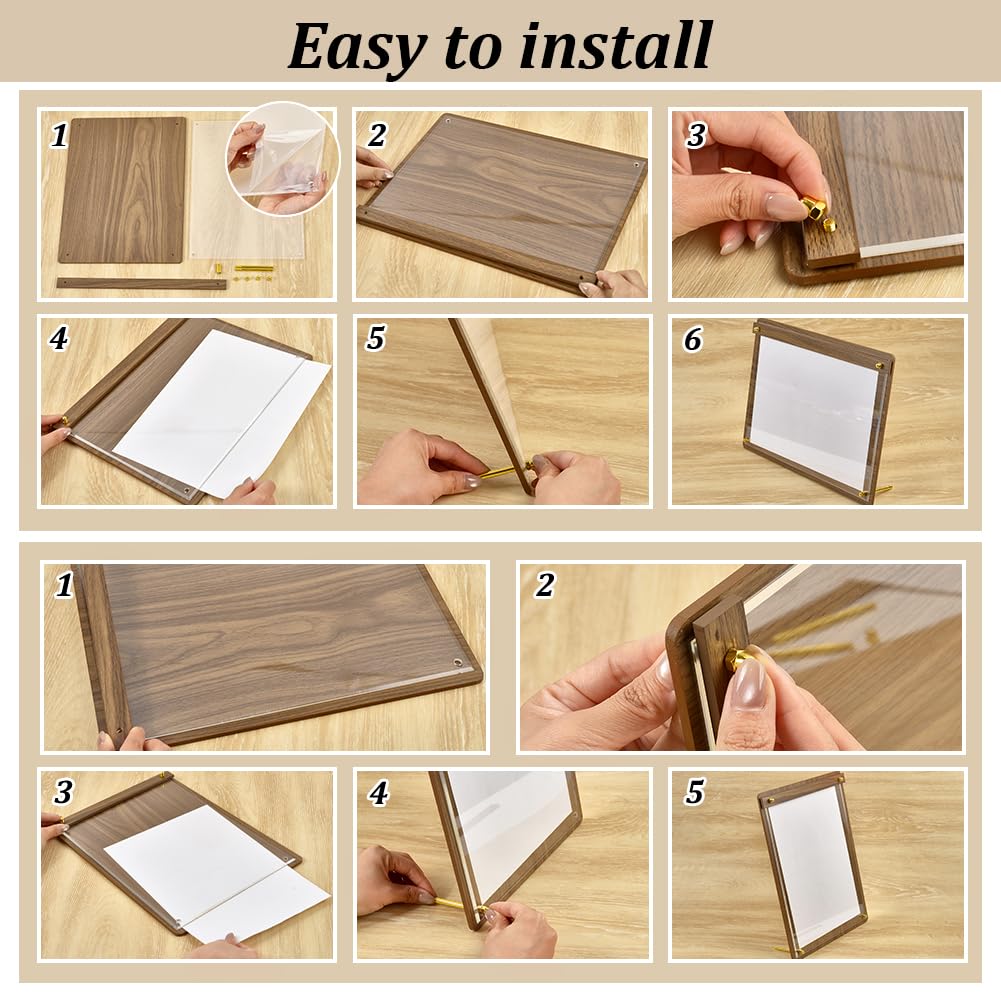 Easy to install

1

2

3

4

5

6

1

2

3

4

5