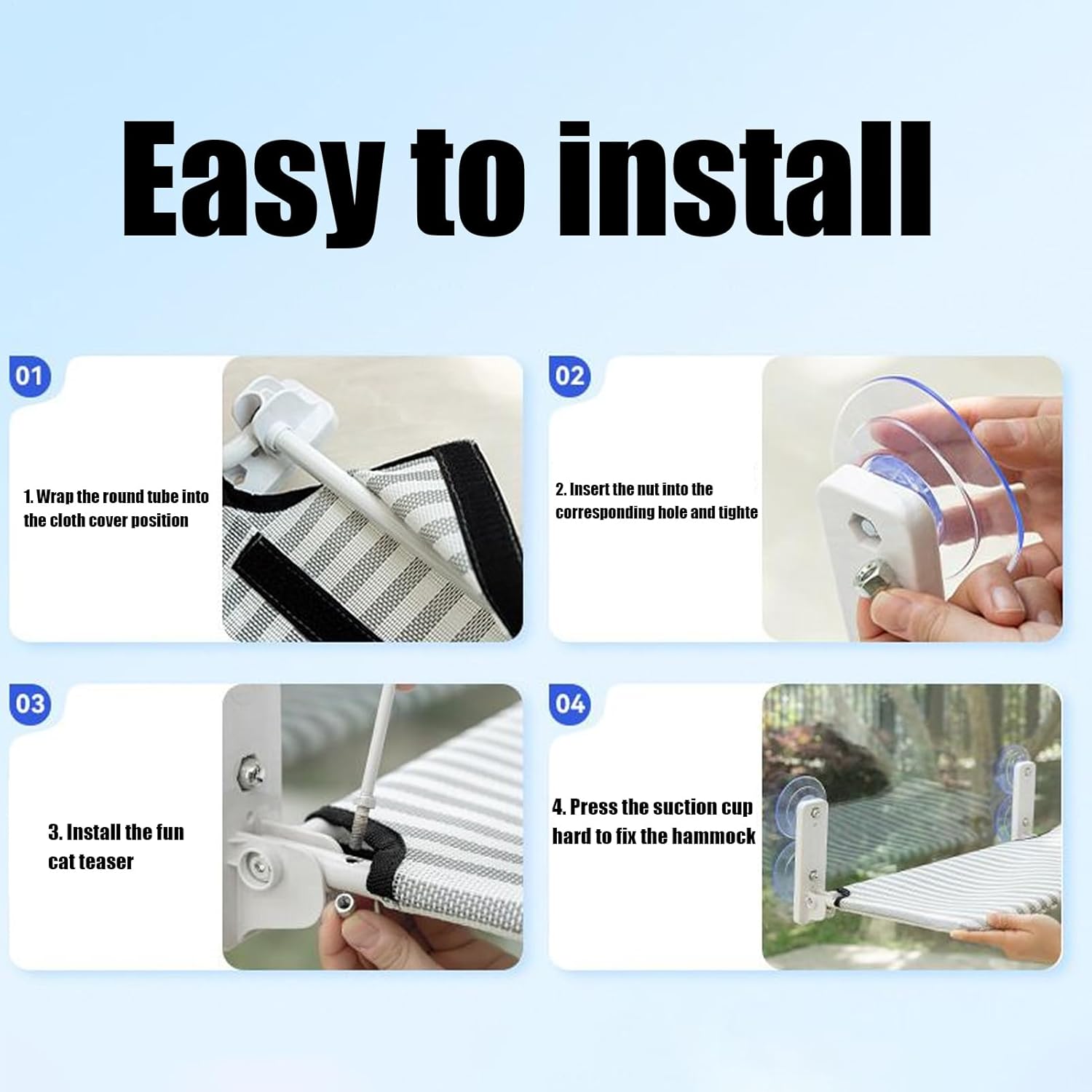 Easy to install

01

1. Wrap the round tube into the cloth cover position

02

2. Insert the nut into the corresponding hole and tighte

03

3. Install the fun cat teaser

04

4. Press the suction cup hard to fix the hammock