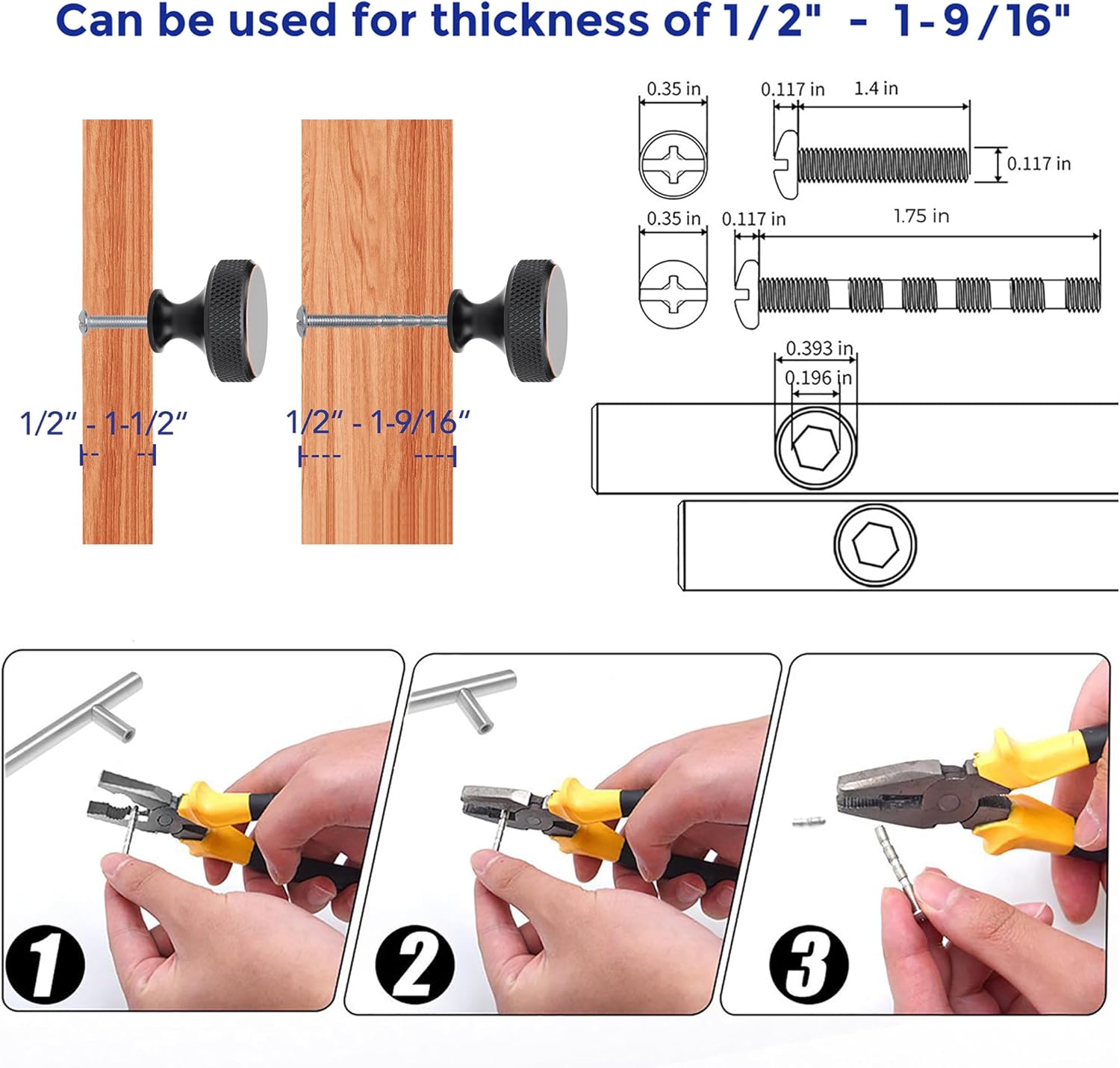 Can be used for thickness of 1/2" - 1-9/16"

1/2" - 1-1/2"

1/2" - 1-9/16"

0.35 in

0.117 in

1.4 in

0.117 in

0.35 in

0.117 in

1.75 in

0.393 in

0.196 in

1

2

3